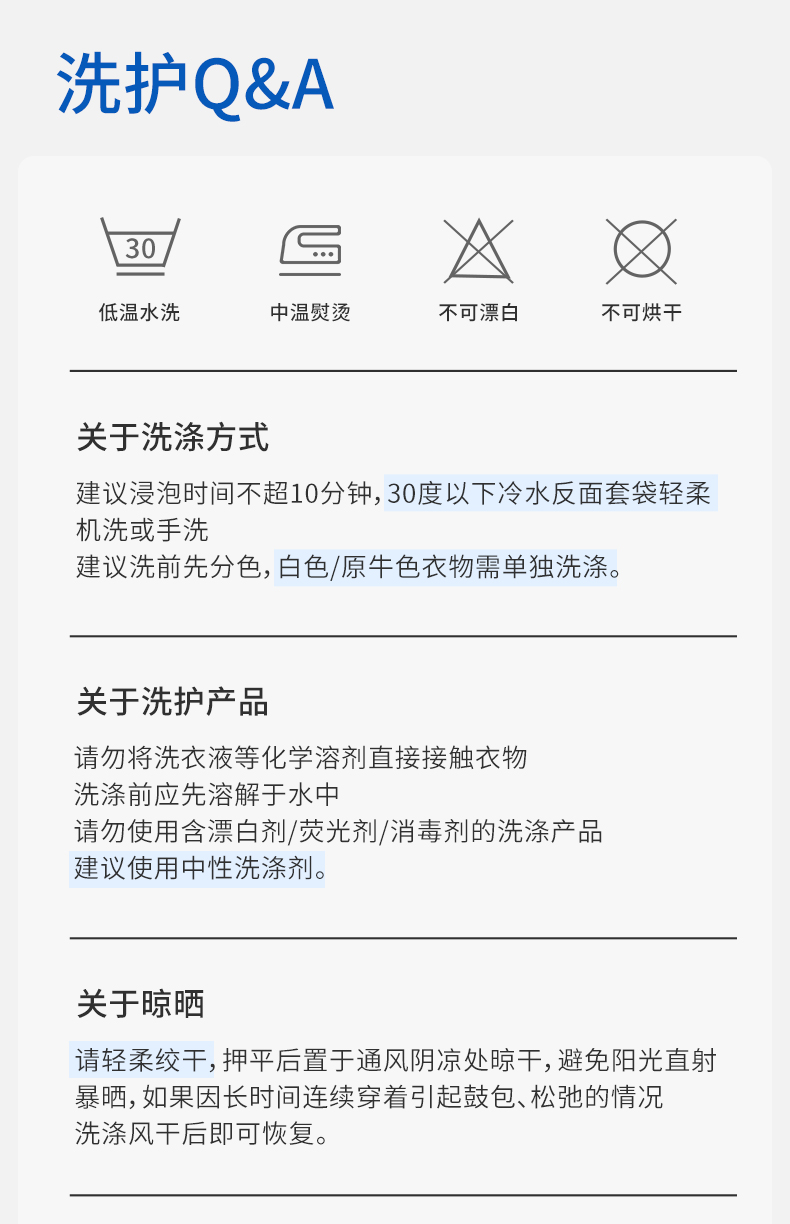 洗护Q&A

30

低温水洗 中温熨烫 不可漂白 不可烘干

关于洗涤方式

建议浸泡时间不超10分钟，30度以下冷水反面套袋轻柔机洗或手洗
建议洗前先分色，白色/原牛色衣物需单独洗涤。

关于洗护产品

请勿将洗衣液等化学溶剂直接接触衣物
洗涤前应先溶解于水中
请勿使用含漂白剂/荧光剂/消毒剂的洗涤产品
建议使用中性洗涤剂。

关于晾晒

请轻柔绞干，押平后置于通风阴凉处晾干，避免阳光直射暴晒，如果因长时间连续穿着引起鼓包、松弛的情况
洗涤风干后即可恢复。