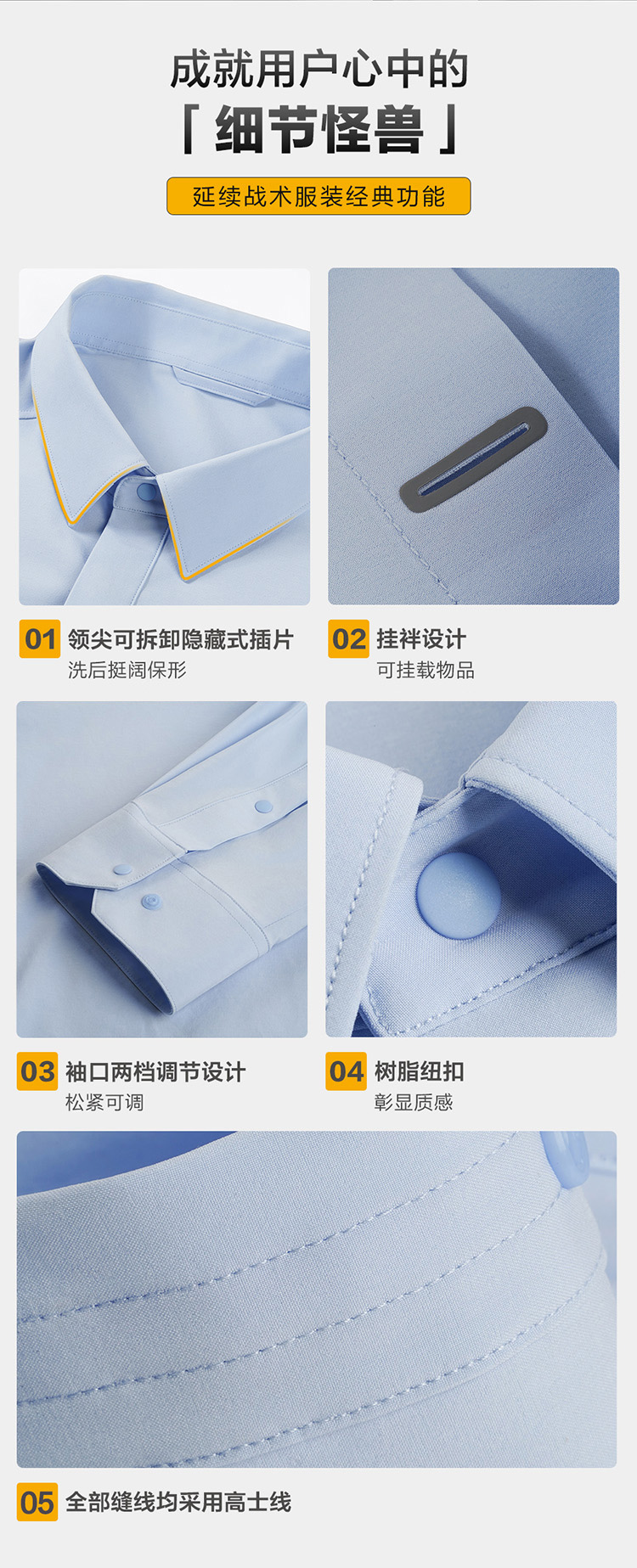 成就用户心中的
「细节怪兽」
延续战术服装经典功能

01 领尖可拆卸隐藏式插片
洗后挺阔保形

02 挂袢设计
可挂载物品

03 袖口两档调节设计
松紧可调

04 树脂纽扣
彰显质感

05 全部缝线均采用高士线