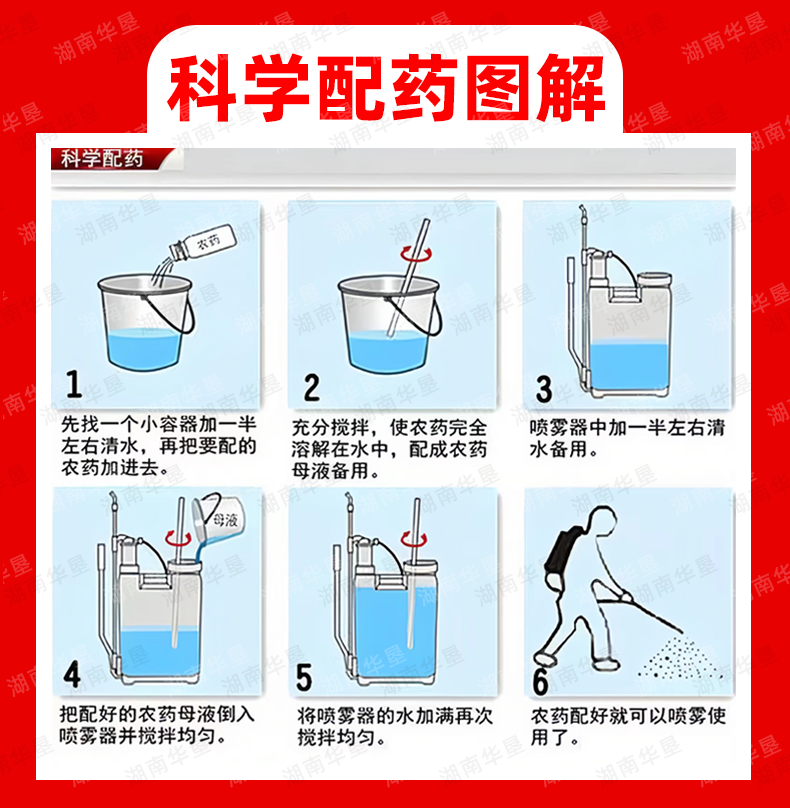 科学配药图解

科学配药

农药

1
先找一个小容器加一半左右清水，再把要配的农药加进去。

2
充分搅拌，使农药完全溶解在水中，配成农药母液备用。

3
喷雾器中加一半左右清水备用。

母液

4
把配好的农药母液倒入喷雾器并搅拌均匀。

5
将喷雾器的水加满再次搅拌均匀。

6
农药配好就可以喷雾使用了。

湖南华垦