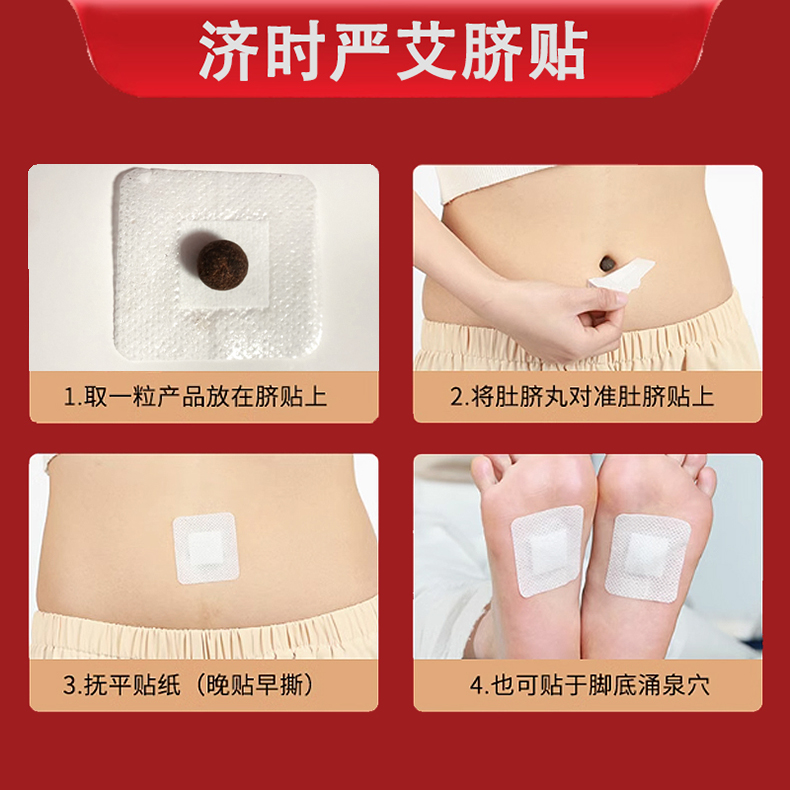 济时严艾脐贴

1.取一粒产品放在脐贴上

2.将肚脐丸对准肚脐贴上

3.抚平贴纸（晚贴早撕）

4.也可贴于脚底涌泉穴