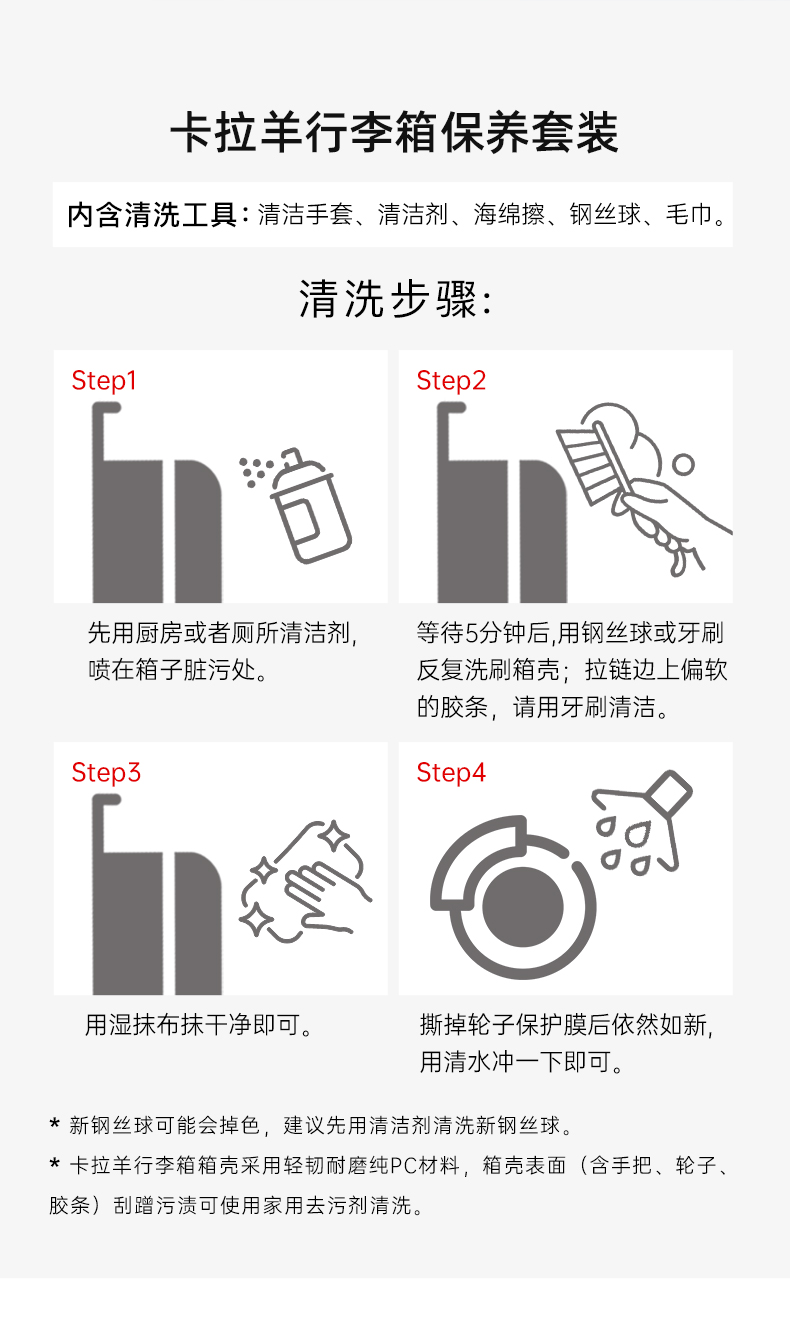 卡拉羊行李箱保养套装

内含清洗工具：清洁手套、清洁剂、海绵擦、钢丝球、毛巾。

清洗步骤：

Step1

先用厨房或者厕所清洁剂，喷在箱子脏污处。

Step2

等待5分钟后,用钢丝球或牙刷反复洗刷箱壳；拉链边上偏软的胶条，请用牙刷清洁。

Step3

用湿抹布抹干净即可。

Step4

撕掉轮子保护膜后依然如新，用清水冲一下即可。

* 新钢丝球可能会掉色，建议先用清洁剂清洗新钢丝球。

* 卡拉羊行李箱箱壳采用轻韧耐磨纯PC材料，箱壳表面（含手把、轮子、胶条）刮蹭污渍可使用家用去污剂清洗。