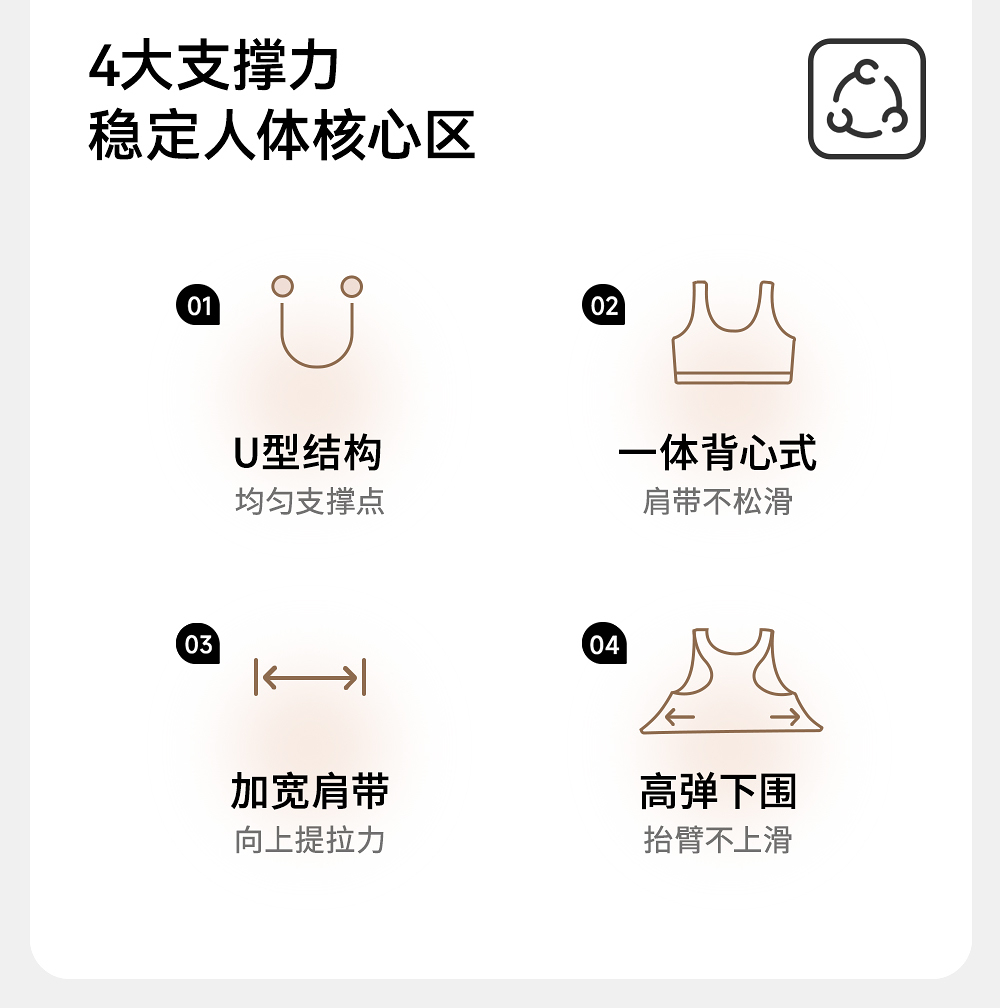 4大支撑力
稳定人体核心区

01
U型结构
均匀支撑点

02
一体背心式
肩带不松滑

03
加宽肩带
向上提拉力

04
高弹下围
抬臂不上滑