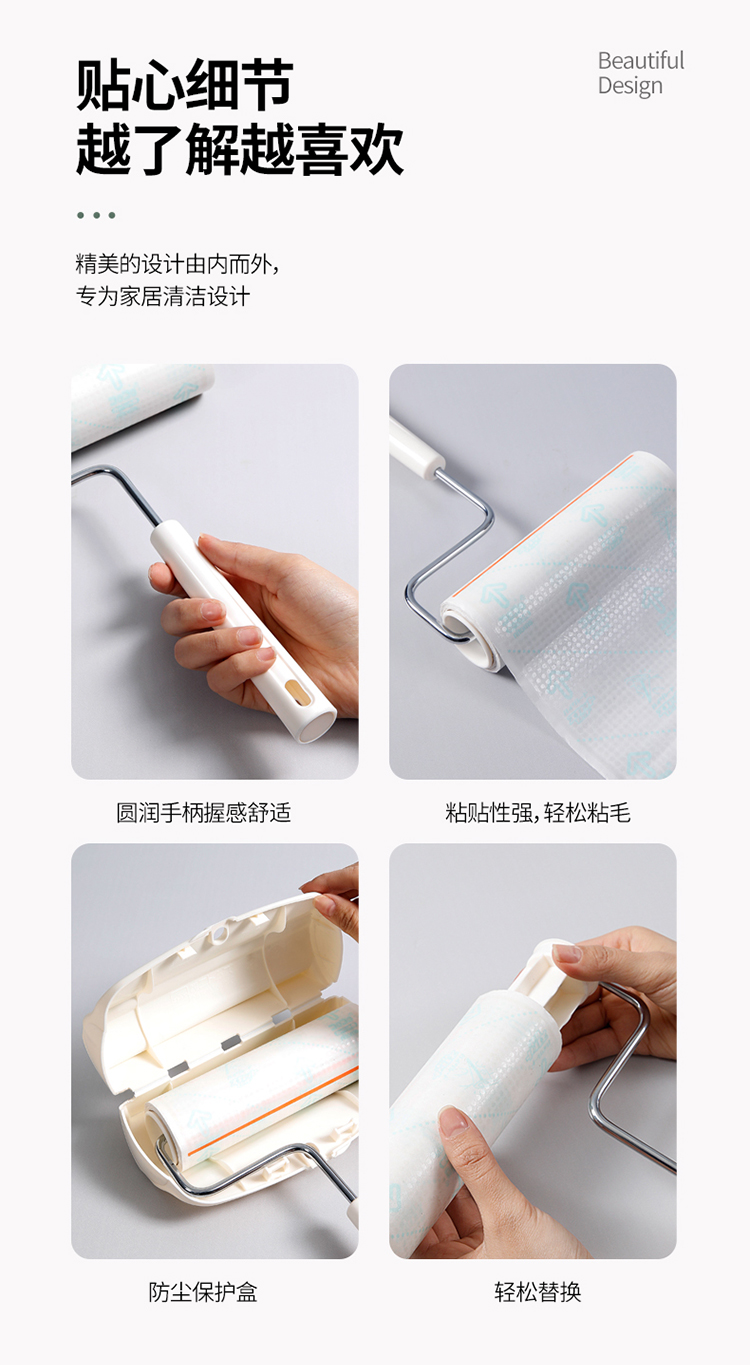 贴心细节
越了解越喜欢

Beautiful Design

精美的设计由内而外，
专为家居清洁设计

圆润手柄握感舒适

粘贴性强，轻松粘毛

防尘保护盒

轻松替换