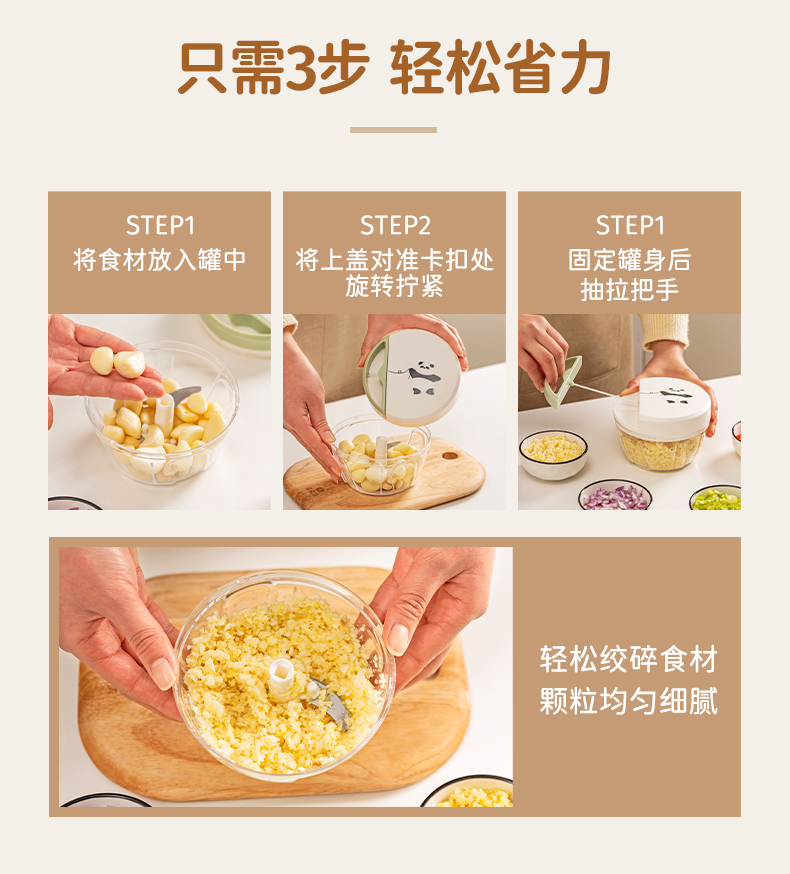 只需3步 轻松省力

STEP1
将食材放入罐中

STEP2
将上盖对准卡扣处
旋转拧紧

STEP1
固定罐身后
抽拉把手

轻松绞碎食材
颗粒均匀细腻