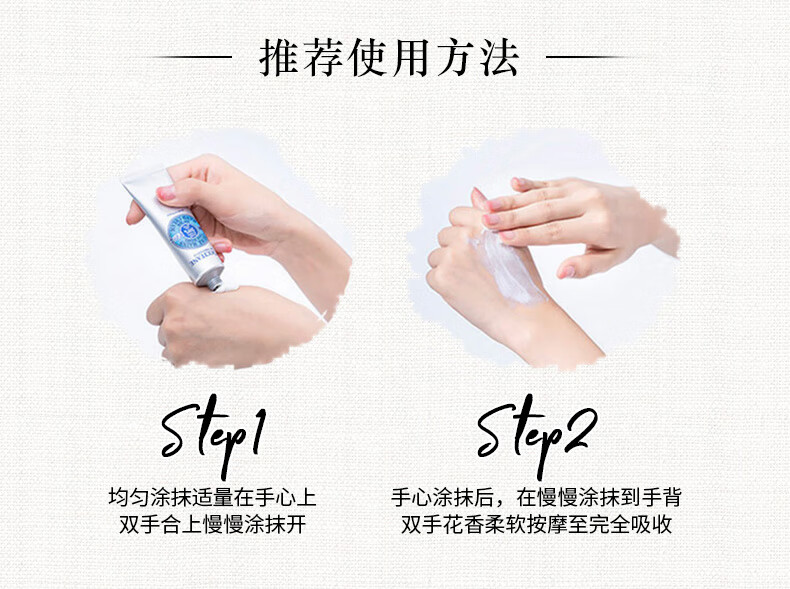 推荐使用方法

Step1
均匀涂抹适量在手心上
双手合上慢慢涂抹开

Step2
手心涂抹后，在慢慢涂抹到手背
双手花香柔软按摩至完全吸收