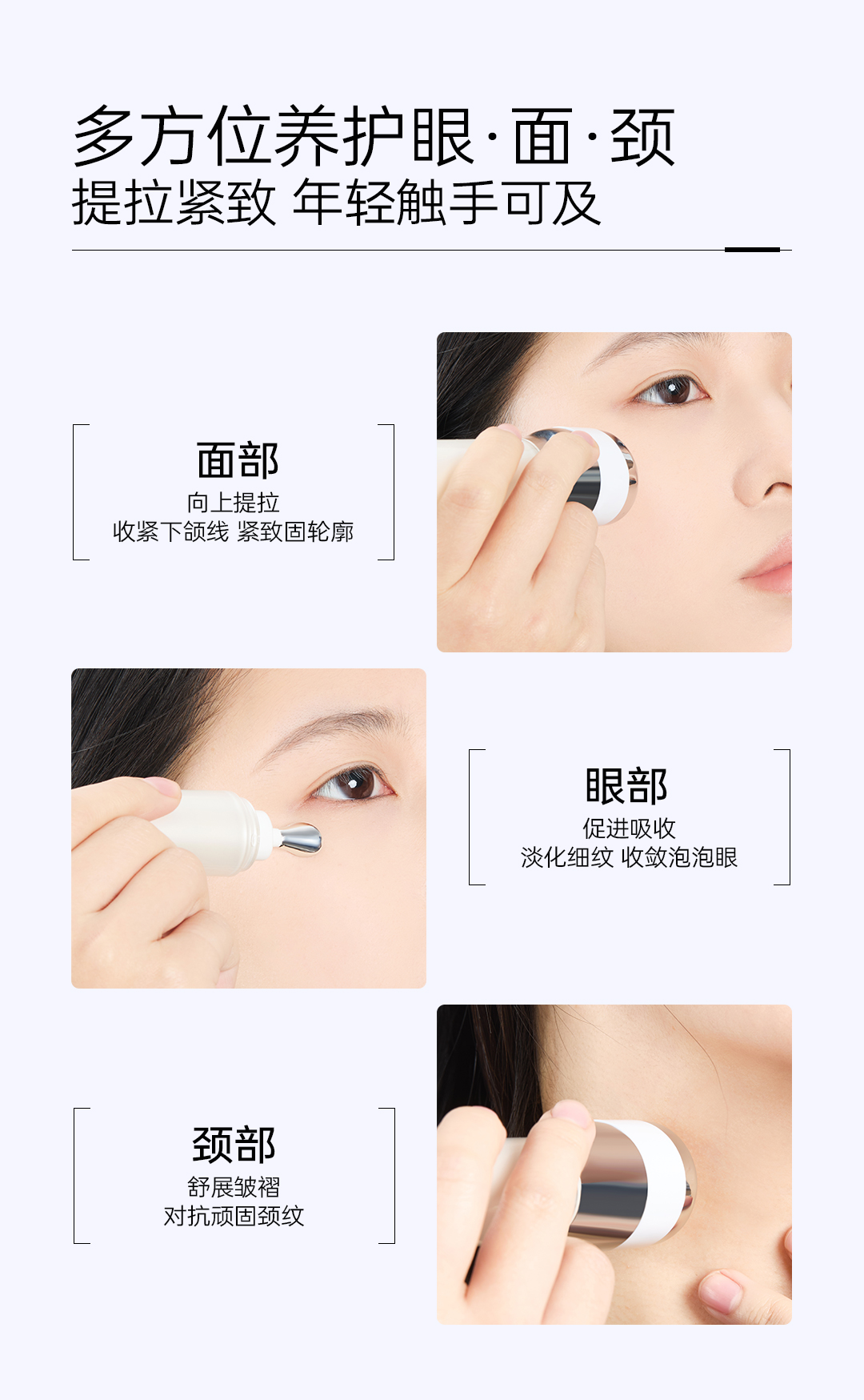 多方位养护眼·面·颈
提拉紧致 年轻触手可及

面部
向上提拉
收紧下颌线 紧致固轮廓

眼部
促进吸收
淡化细纹 收敛泡泡眼

颈部
舒展皱褶
对抗顽固颈纹