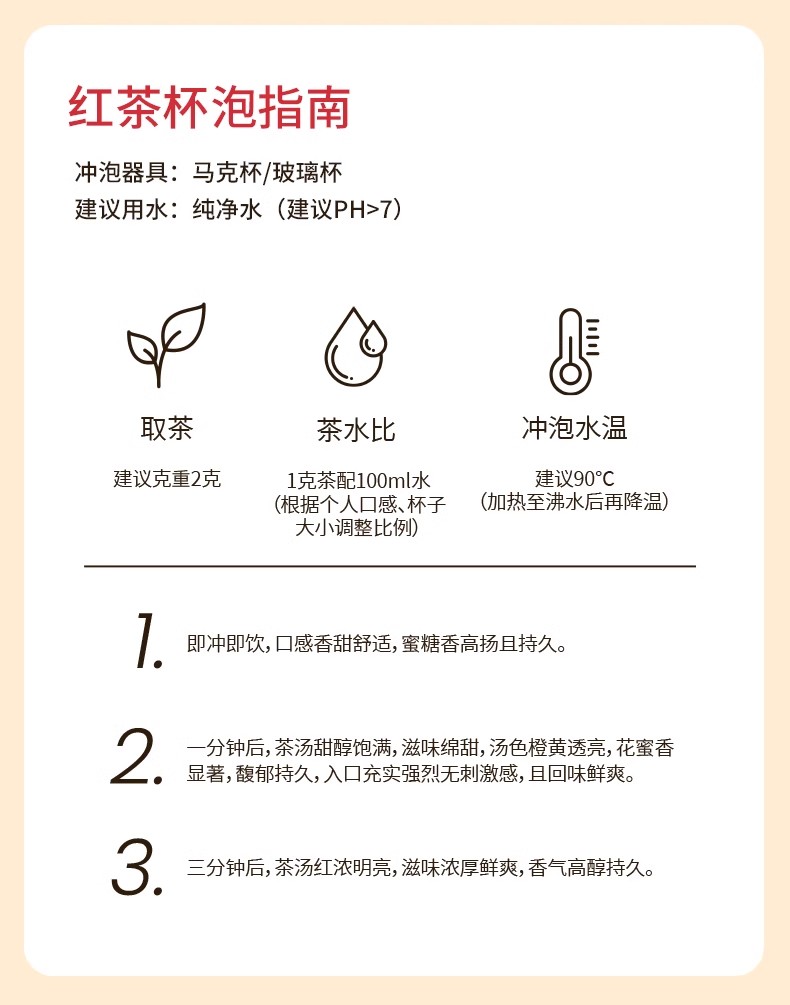 红茶杯泡指南

冲泡器具：马克杯/玻璃杯
建议用水：纯净水（建议PH>7）

取茶

建议克重2克

茶水比

1克茶配100ml水
（根据个人口感、杯子大小调整比例）

冲泡水温

建议90°C
（加热至沸水后再降温）

1. 即冲即饮，口感香甜舒适，蜜糖香高扬且持久。

2. 一分钟后，茶汤甜醇饱满，滋味绵甜，汤色橙黄透亮，花蜜香显著，馥郁持久，入口充实强烈无刺激感，且回味鲜爽。

3. 三分钟后，茶汤红浓明亮，滋味浓厚鲜爽，香气高醇持久。