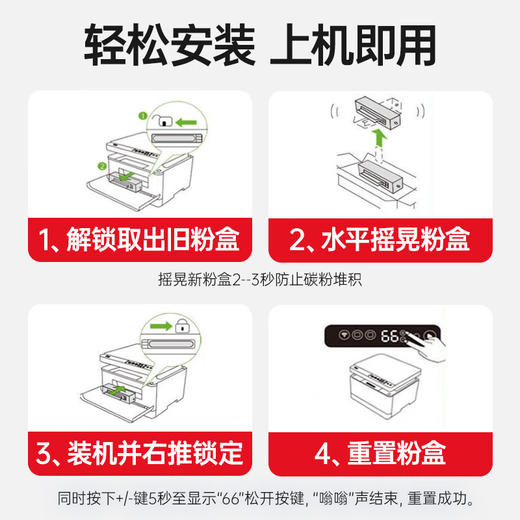 轻松安装 上机即用

①
②

1、解锁取出旧粉盒

2、水平摇晃粉盒

摇晃新粉盒2--3秒防止碳粉堆积

3、装机并右推锁定

66

4、重置粉盒

同时按下+/-键5秒至显示“66”松开按键, “嗡嗡”声结束, 重置成功。