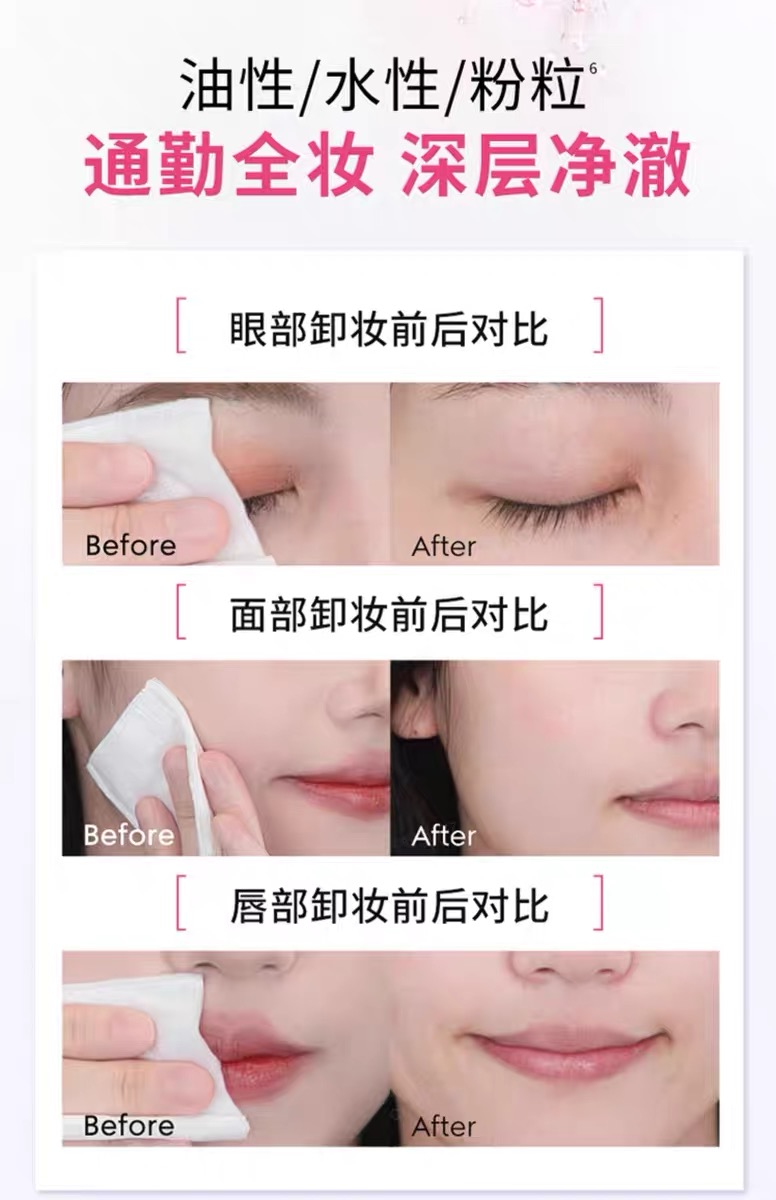 油性/水性/粉粒$^6$
通勤全妆 深层净澈

[ 眼部卸妆前后对比 ]

Before

After

[ 面部卸妆前后对比 ]

Before

After

[ 唇部卸妆前后对比 ]

Before

After