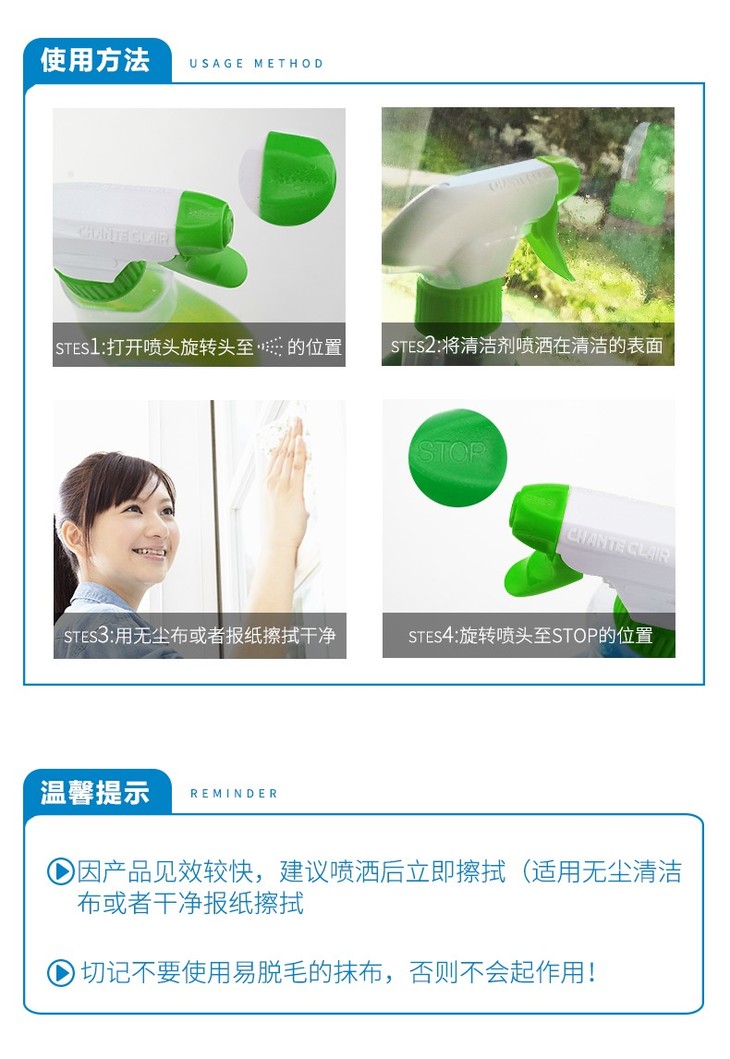 使用方法 USAGE METHOD

CHANTECLAIR

STES1:打开喷头旋转头至 的位置

CHANTECLAIR

STES2:将清洁剂喷洒在清洁的表面

STES3:用无尘布或者报纸擦拭干净

STOP

CHANTECLAIR

STES4:旋转喷头至STOP的位置

温馨提示 REMINDER

因产品见效较快，建议喷洒后立即擦拭（适用无尘清洁布或者干净报纸擦拭

切记不要使用易脱毛的抹布，否则不会起作用！