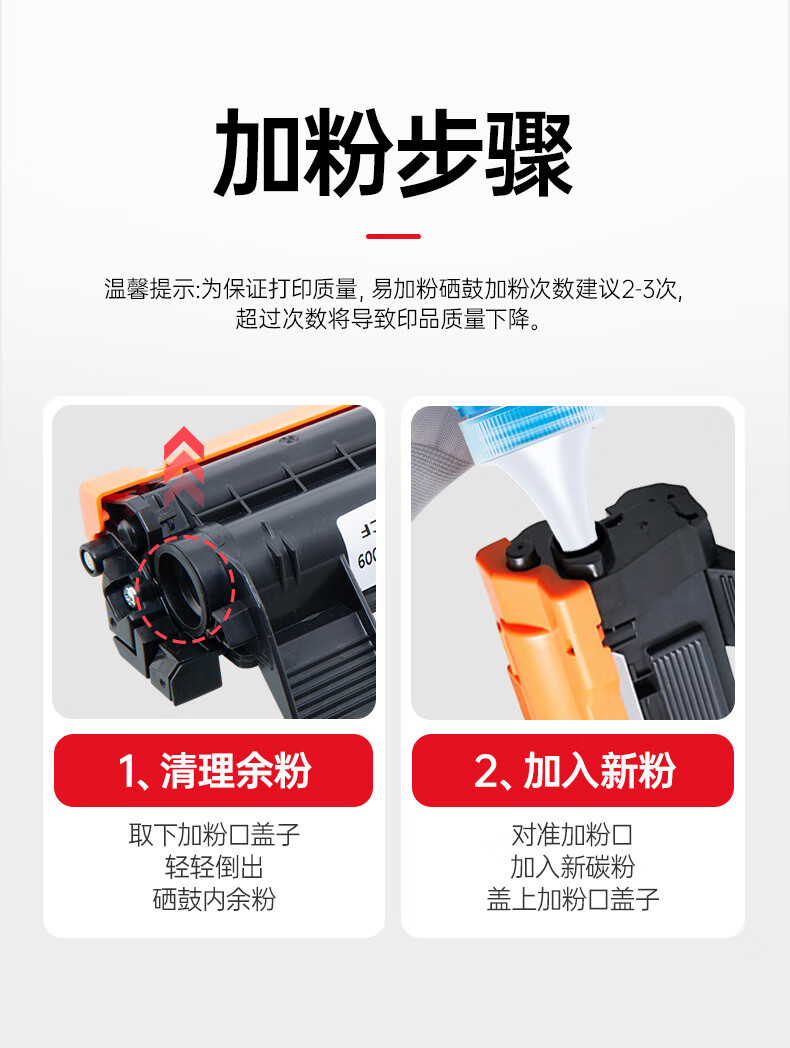 加粉步骤

温馨提示:为保证打印质量, 易加粉硒鼓加粉次数建议2-3次, 超过次数将导致印品质量下降。

1、清理余粉

取下加粉口盖子
轻轻倒出
硒鼓内余粉

2、加入新粉

对准加粉口
加入新碳粉
盖上加粉口盖子