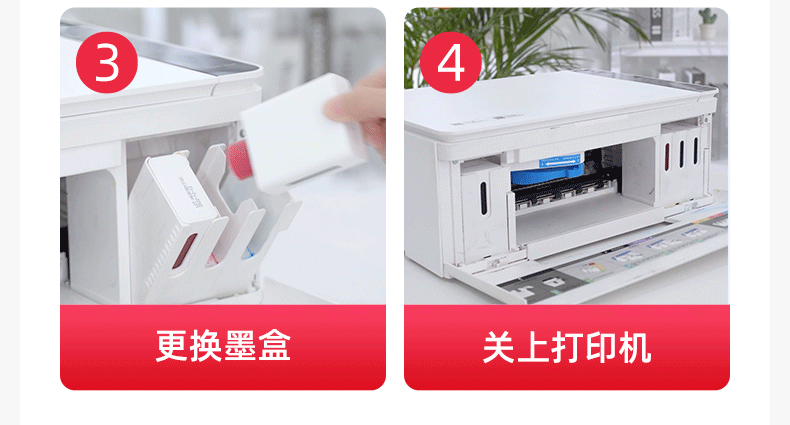 3

更换墨盒

4

关上打印机