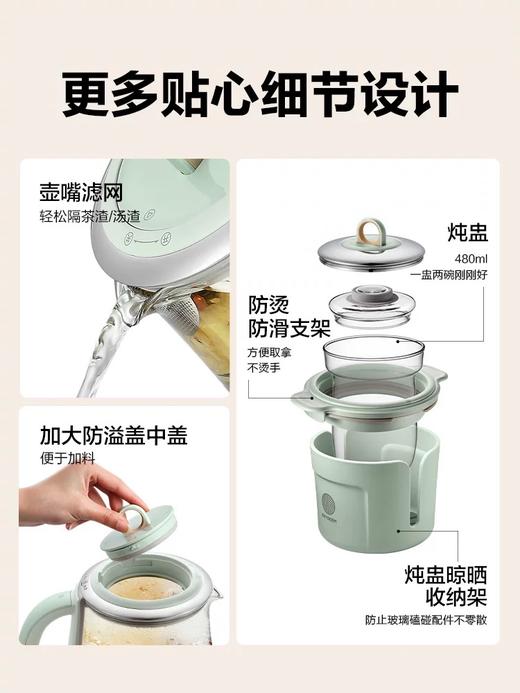 更多贴心细节设计

壶嘴滤网
轻松隔茶渣/汤渣

加大防溢盖中盖
便于加料

炖盅
480ml
一盅两碗刚刚好

防烫
防滑支架
方便取拿
不烫手

炖盅晾晒
收纳架
防止玻璃磕碰配件不零散