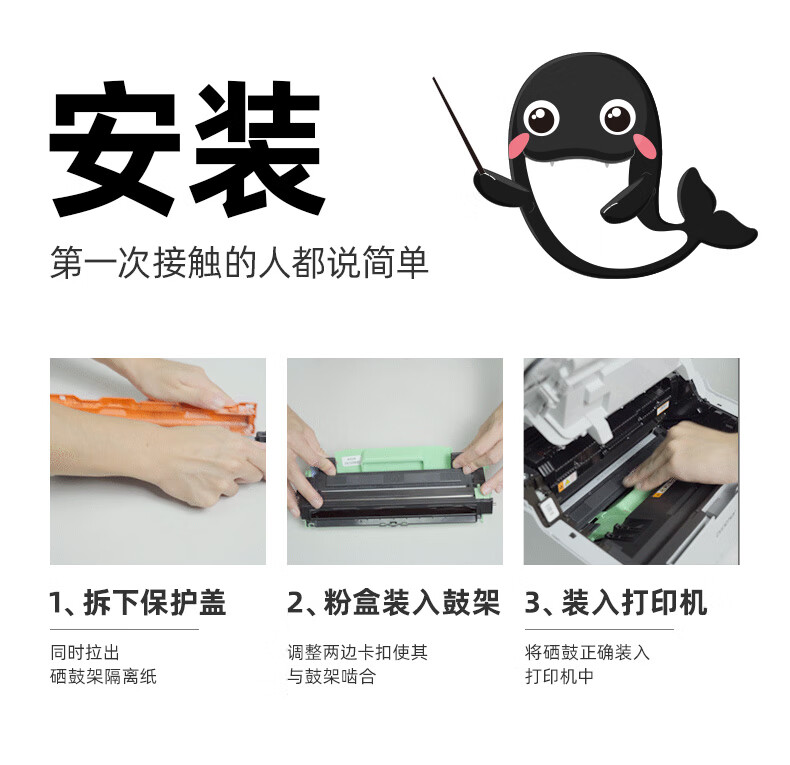 安装

第一次接触的人都说简单

1、拆下保护盖

同时拉出
硒鼓架隔离纸

2、粉盒装入鼓架

调整两边卡扣使其
与鼓架啮合

3、装入打印机

将硒鼓正确装入
打印机中