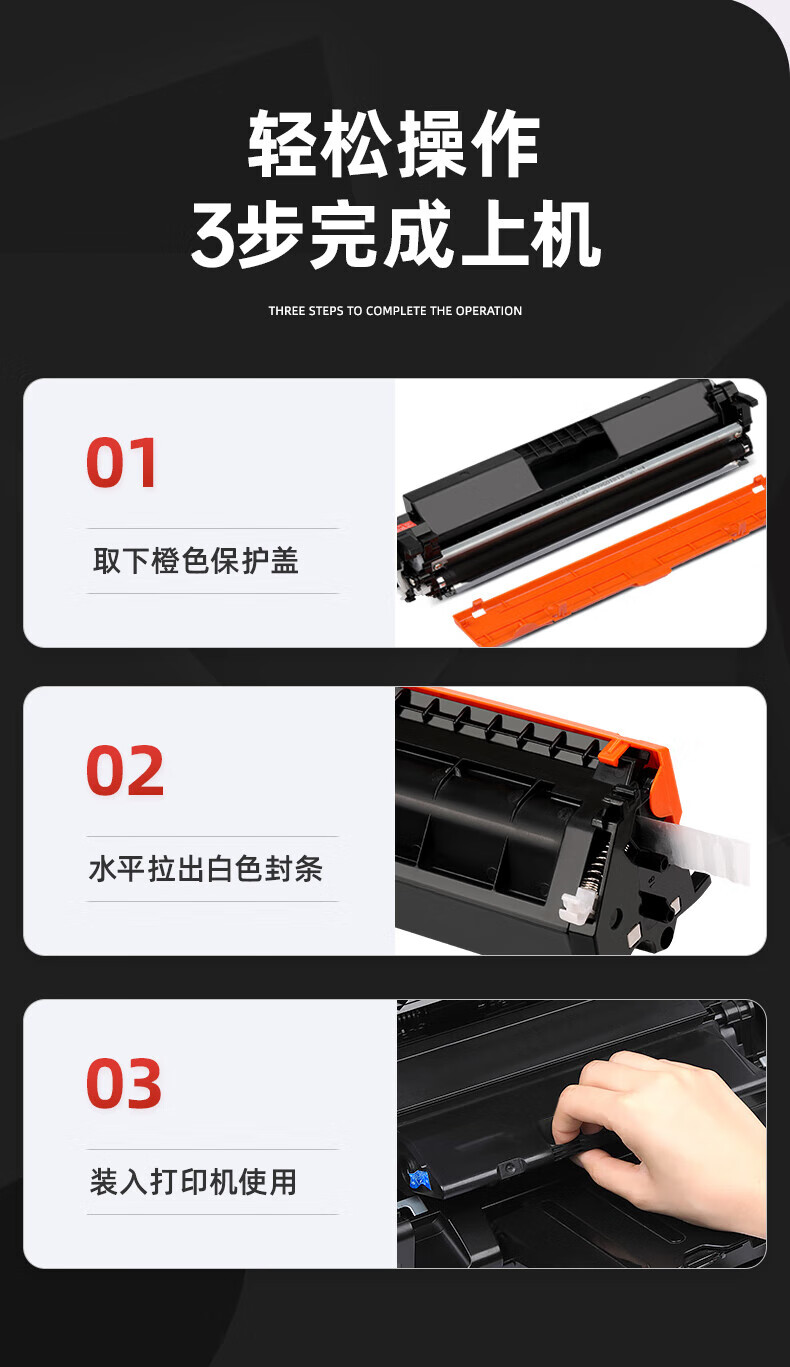 轻松操作
3步完成上机

THREE STEPS TO COMPLETE THE OPERATION

01

取下橙色保护盖

02

水平拉出白色封条

03

装入打印机使用