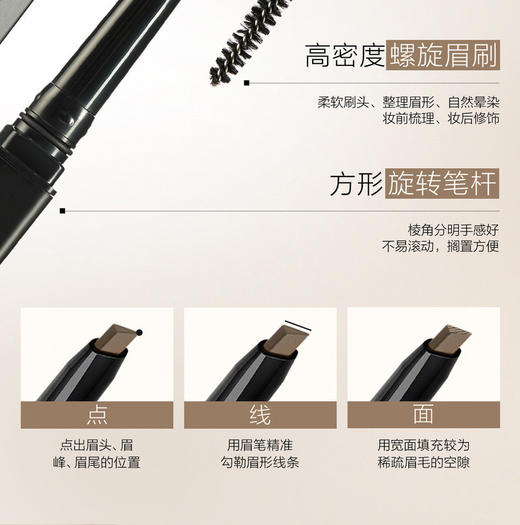 高密度螺旋眉刷

柔软刷头、整理眉形、自然晕染
妆前梳理、妆后修饰

方形旋转笔杆

棱角分明手感好
不易滚动，搁置方便

点

点出眉头、眉峰、眉尾的位置

线

用眉笔精准勾勒眉形线条

面

用宽面填充较为稀疏眉毛的空隙