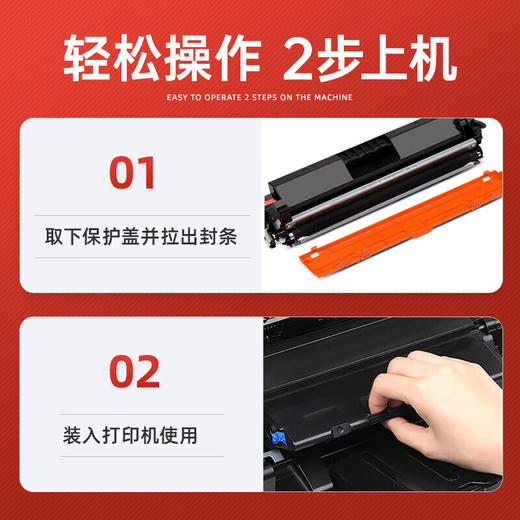 轻松操作 2步上机

EASY TO OPERATE 2 STEPS ON THE MACHINE

01

取下保护盖并拉出封条

02

装入打印机使用