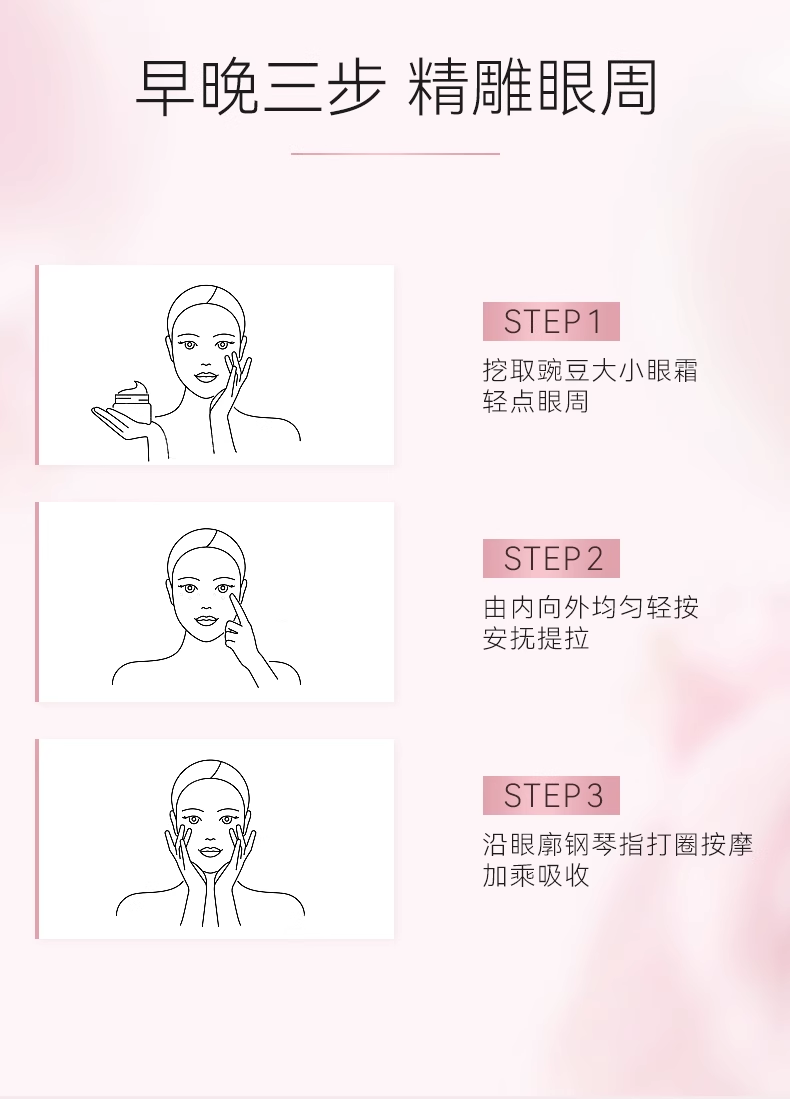 早晚三步 精雕眼周

STEP 1
挖取豌豆大小眼霜
轻点眼周

STEP 2
由内向外均匀轻按
安抚提拉

STEP 3
沿眼廓钢琴指打圈按摩
加乘吸收