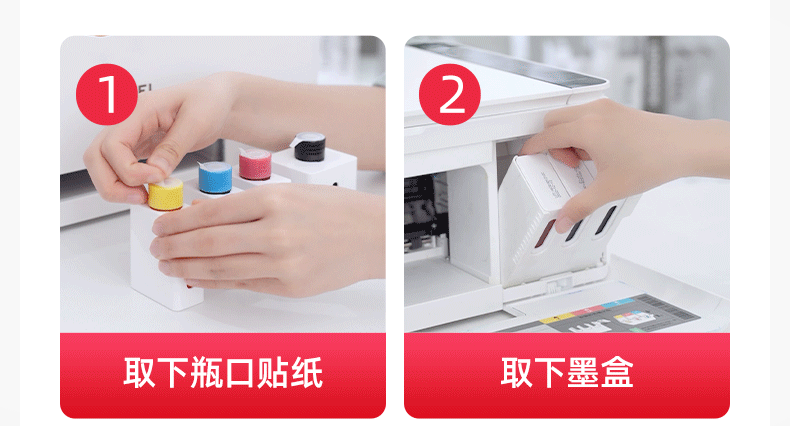 1

取下瓶口贴纸

2

取下墨盒