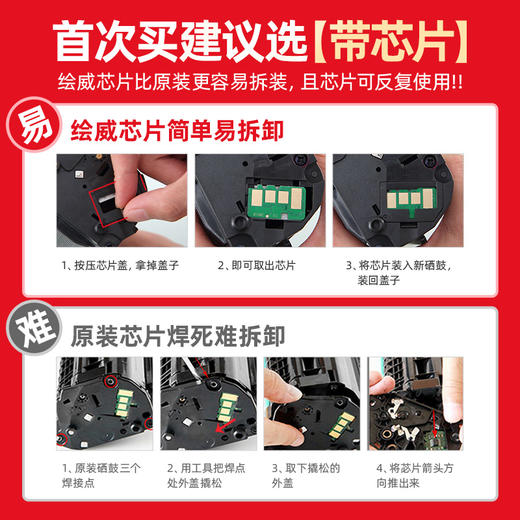 首次买建议选【带芯片】
绘威芯片比原装更容易拆装，且芯片可反复使用!!

易
绘威芯片简单易拆卸

1、按压芯片盖，拿掉盖子

2、即可取出芯片

3、将芯片装入新硒鼓，装回盖子

难
原装芯片焊死难拆卸

1、原装硒鼓三个焊接点

2、用工具把焊点处外盖撬松

3、取下撬松的外盖

4、将芯片箭头方向推出来