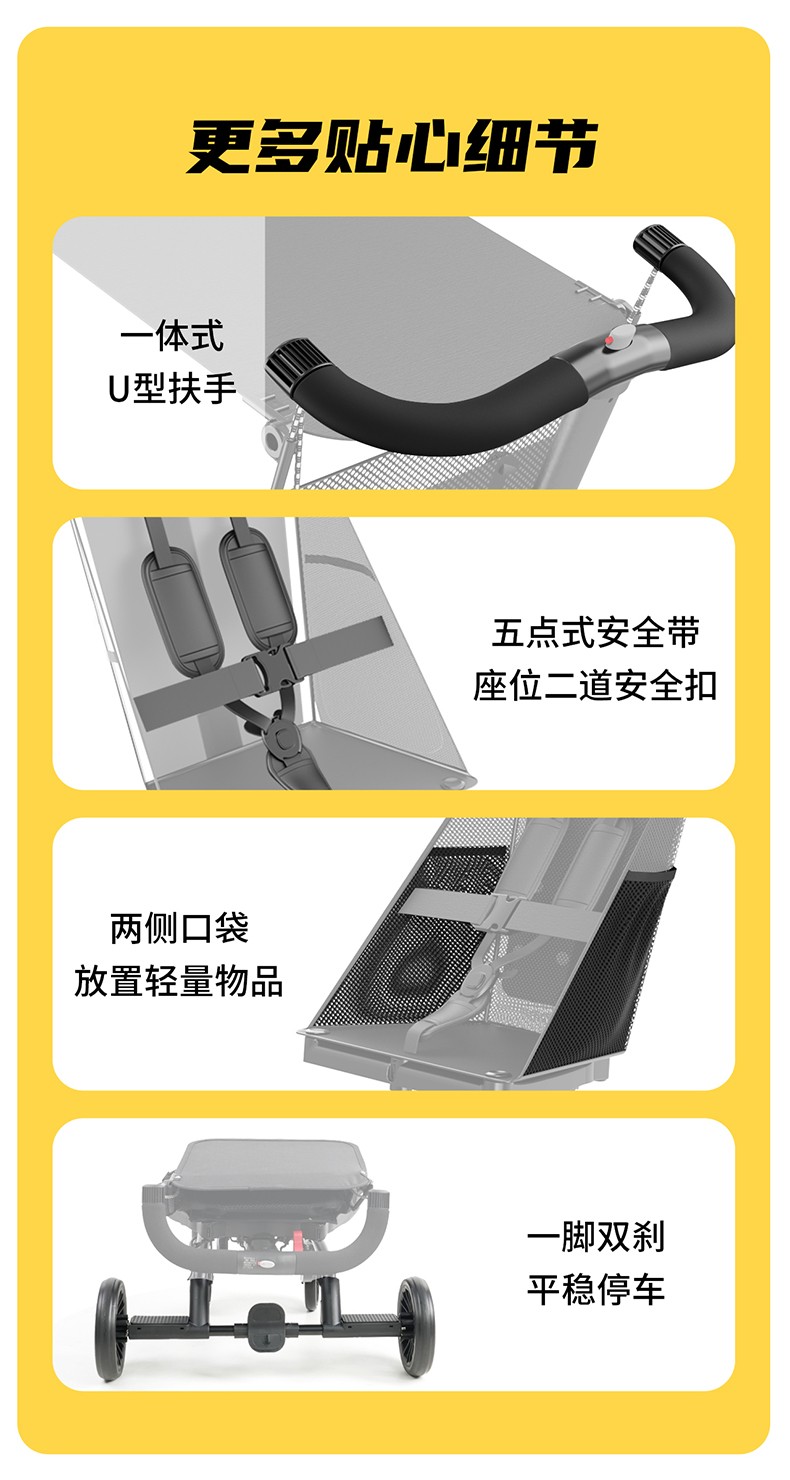 更多贴心细节

一体式
U型扶手

五点式安全带
座位二道安全扣

两侧口袋
放置轻量物品

一脚双刹
平稳停车