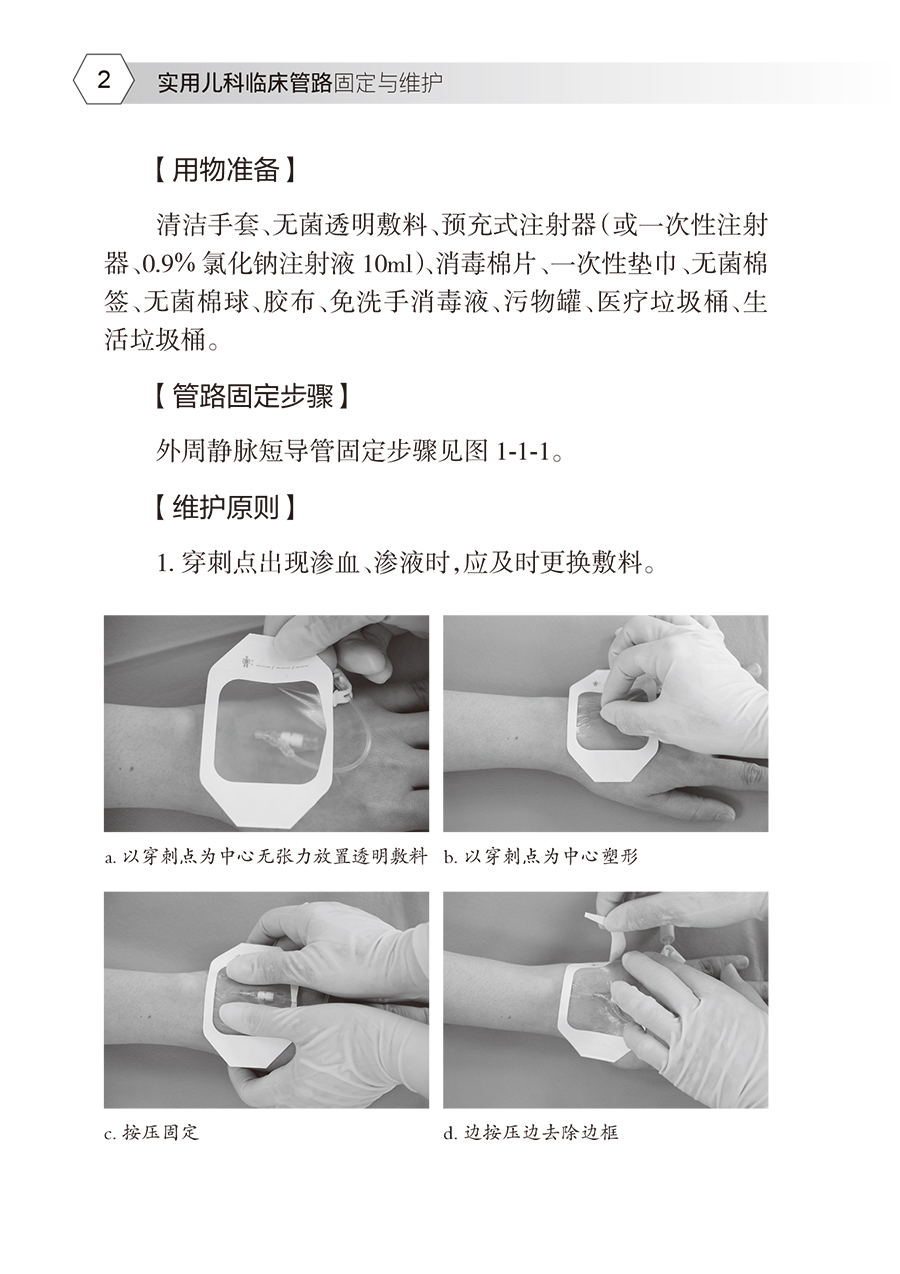 2 实用儿科临床管路固定与维护

【用物准备】

清洁手套、无菌透明敷料、预充式注射器（或一次性注射器、0.9% 氯化钠注射液 10ml）、消毒棉片、一次性垫巾、无菌棉签、无菌棉球、胶布、免洗手消毒液、污物罐、医疗垃圾桶、生活垃圾桶。

【管路固定步骤】

外周静脉短导管固定步骤见图 1-1-1。

【维护原则】

1. 穿刺点出现渗血、渗液时，应及时更换敷料。

a. 以穿刺点为中心无张力放置透明敷料

b. 以穿刺点为中心塑形

c. 按压固定

d. 边按压边去除边框