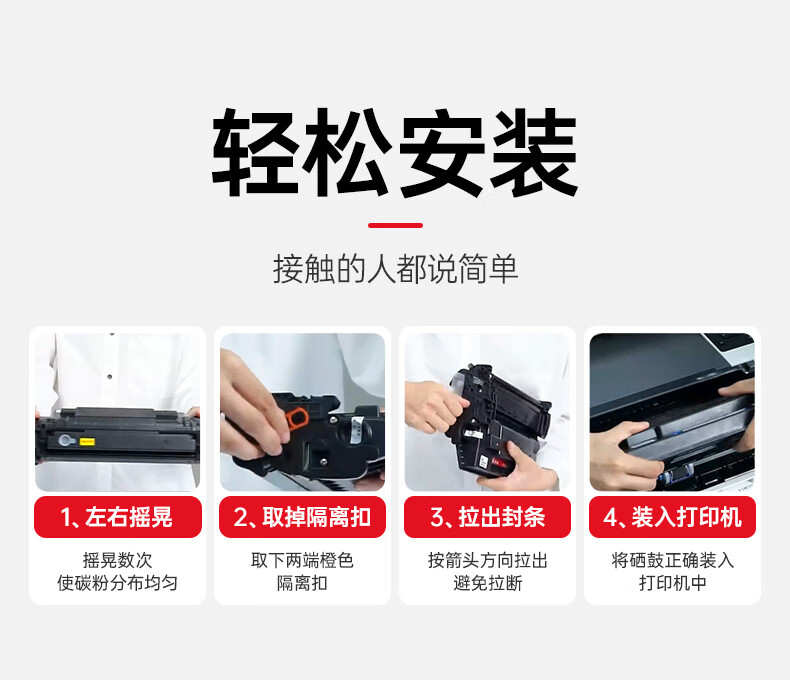 轻松安装

接触的人都说简单

1、左右摇晃

摇晃数次
使碳粉分布均匀

2、取掉隔离扣

取下两端橙色
隔离扣

3、拉出封条

按箭头方向拉出
避免拉断

4、装入打印机

将硒鼓正确装入
打印机中