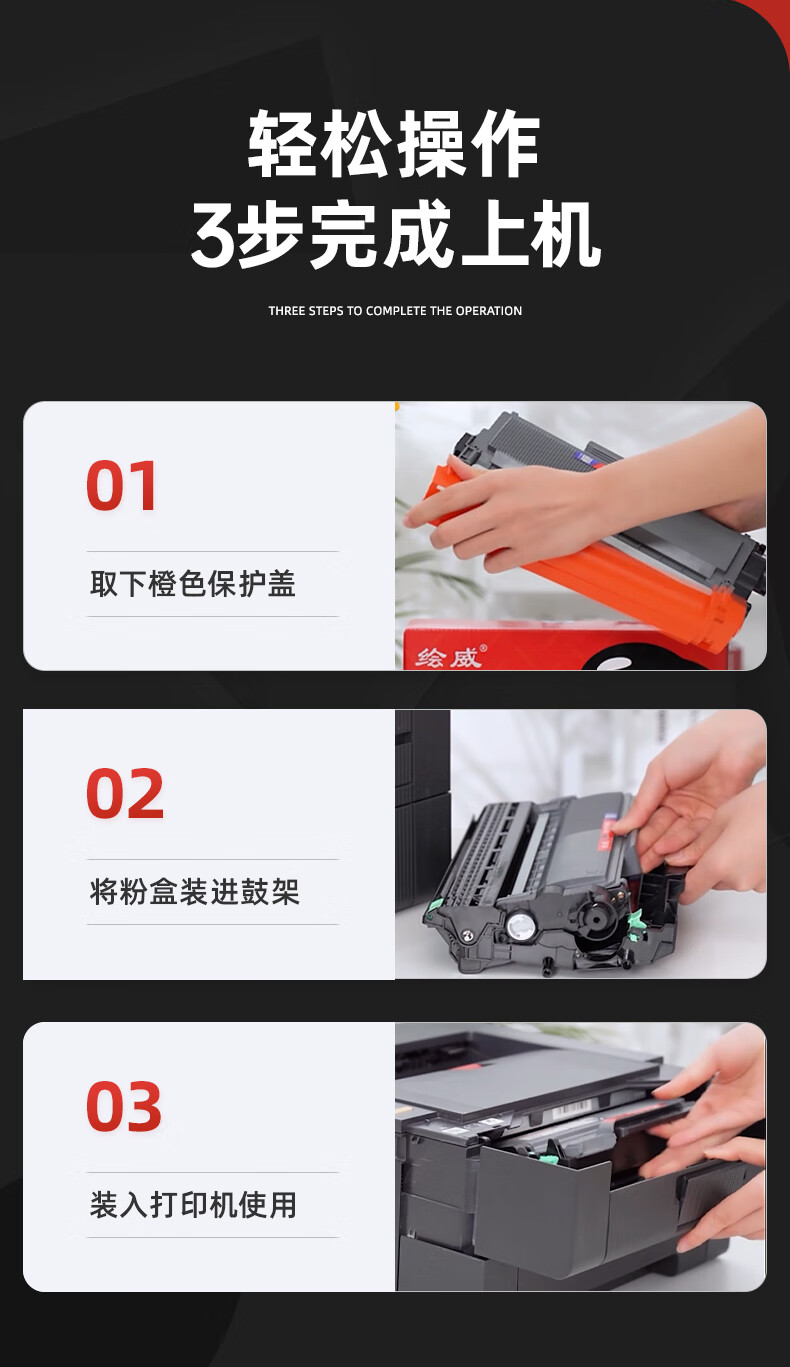 轻松操作
3步完成上机

THREE STEPS TO COMPLETE THE OPERATION

01

取下橙色保护盖

绘威®

02

将粉盒装进鼓架

03

装入打印机使用