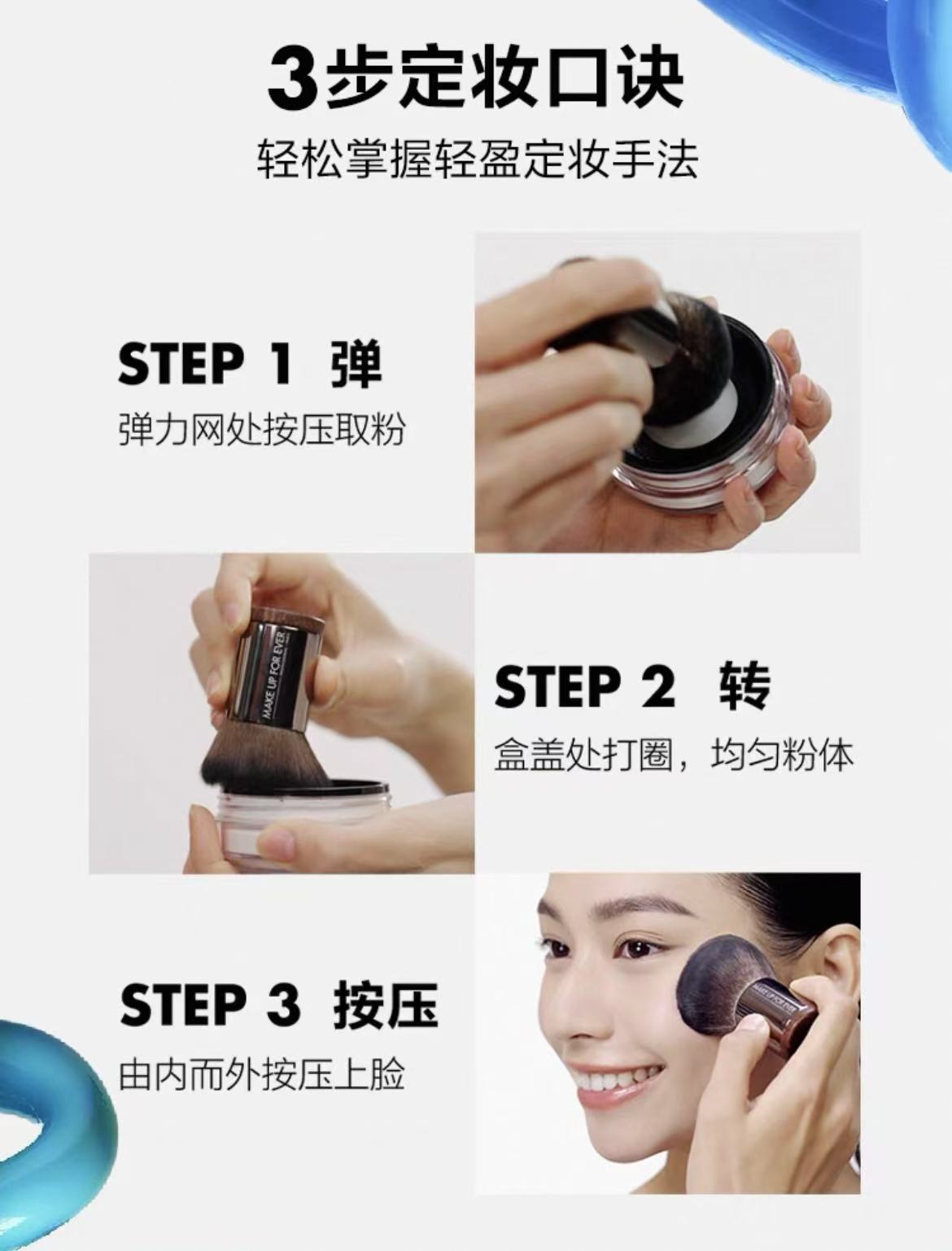 3步定妆口诀
轻松掌握轻盈定妆手法

STEP 1 弹
弹力网处按压取粉

MAKE UP FOR EVER

STEP 2 转
盒盖处打圈，均匀粉体

STEP 3 按压
由内而外按压上脸

MAKE UP FOR EVER