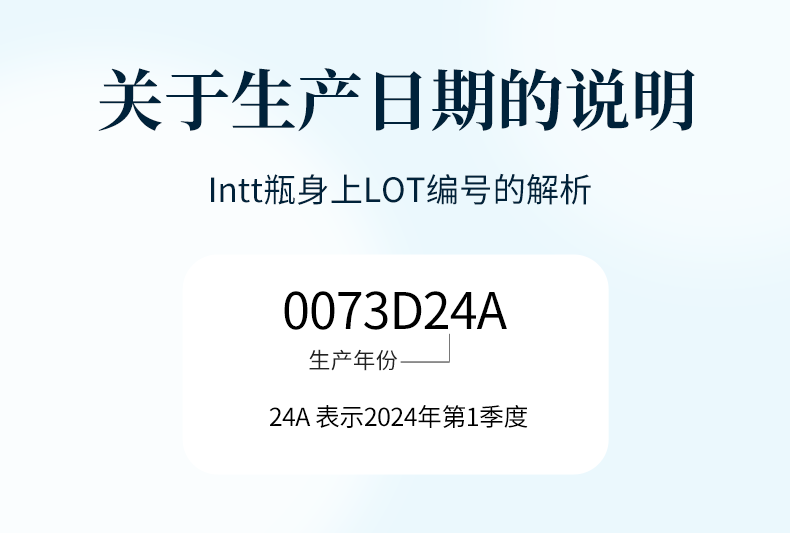 关于生产日期的说明

Intt瓶身上LOT编号的解析

0073D24A

生产年份

24A 表示2024年第1季度