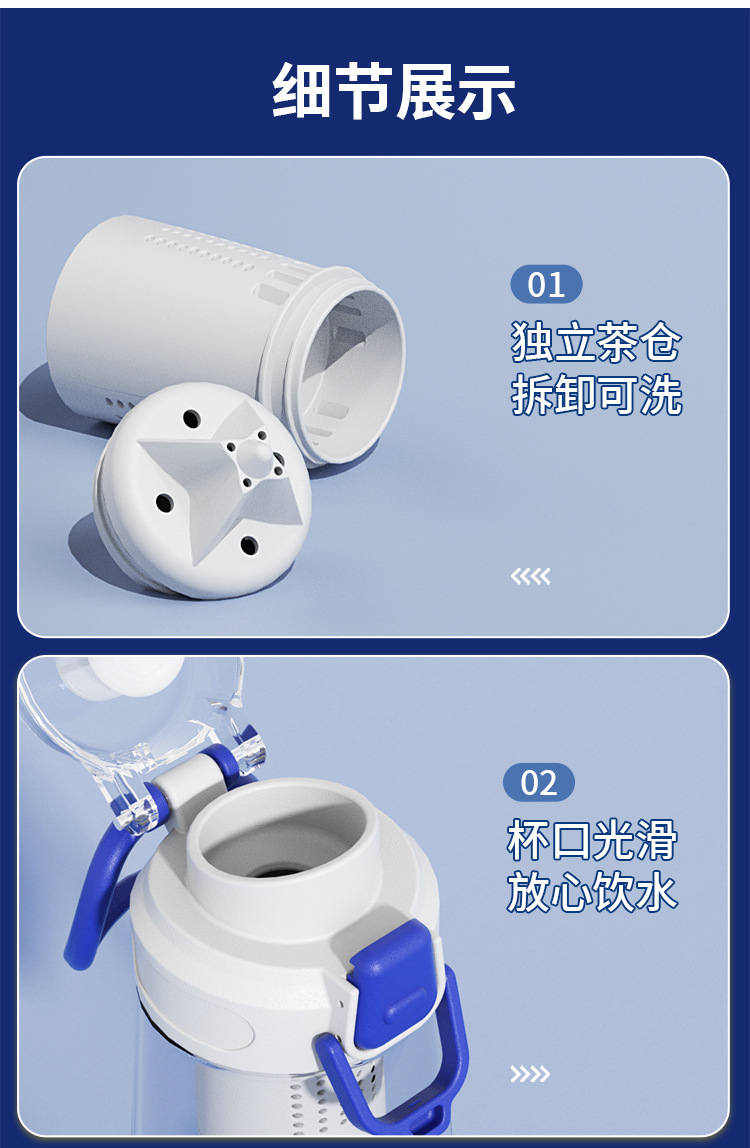 细节展示

01
独立茶仓
拆卸可洗

<<<<

02
杯口光滑
放心饮水

>>>>