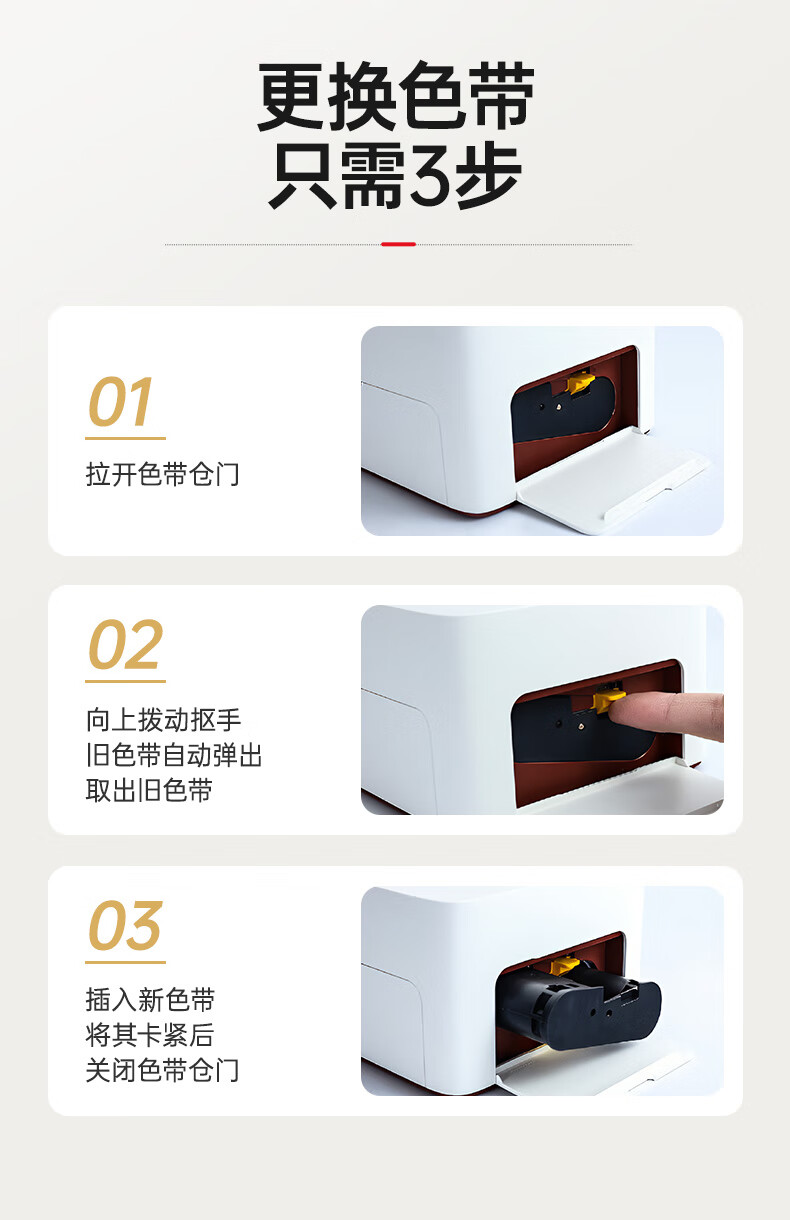 更换色带
只需3步

01
拉开色带仓门

02
向上拨动抠手
旧色带自动弹出
取出旧色带

03
插入新色带
将其卡紧后
关闭色带仓门