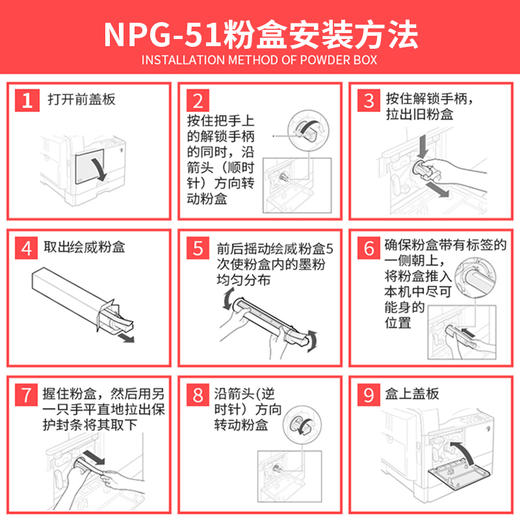 NPG-51粉盒安装方法
INSTALLATION METHOD OF POWDER BOX

1 打开前盖板

2 按住把手上的解锁手柄的同时，沿箭头（顺时针）方向转动粉盒

3 按住解锁手柄，拉出旧粉盒

4 取出绘威粉盒

5 前后摇动绘威粉盒5次使粉盒内的墨粉均匀分布

6 确保粉盒带有标签的一侧朝上，将粉盒推入本机中尽可能身的位置

7 握住粉盒，然后用另一只手平直地拉出保护封条将其取下

8 沿箭头(逆时针）方向转动粉盒

9 盒上盖板