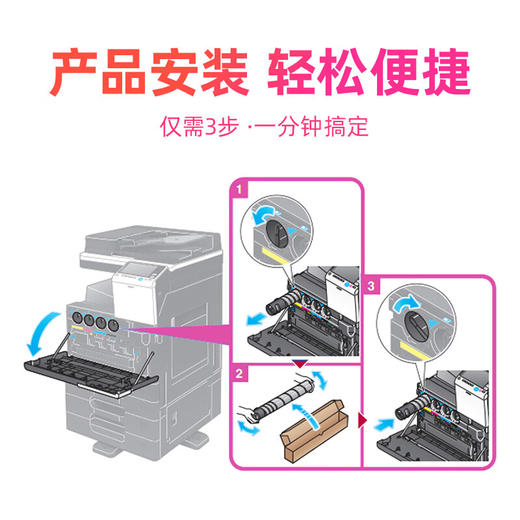 产品安装 轻松便捷

仅需3步 ·一分钟搞定

1

2

3