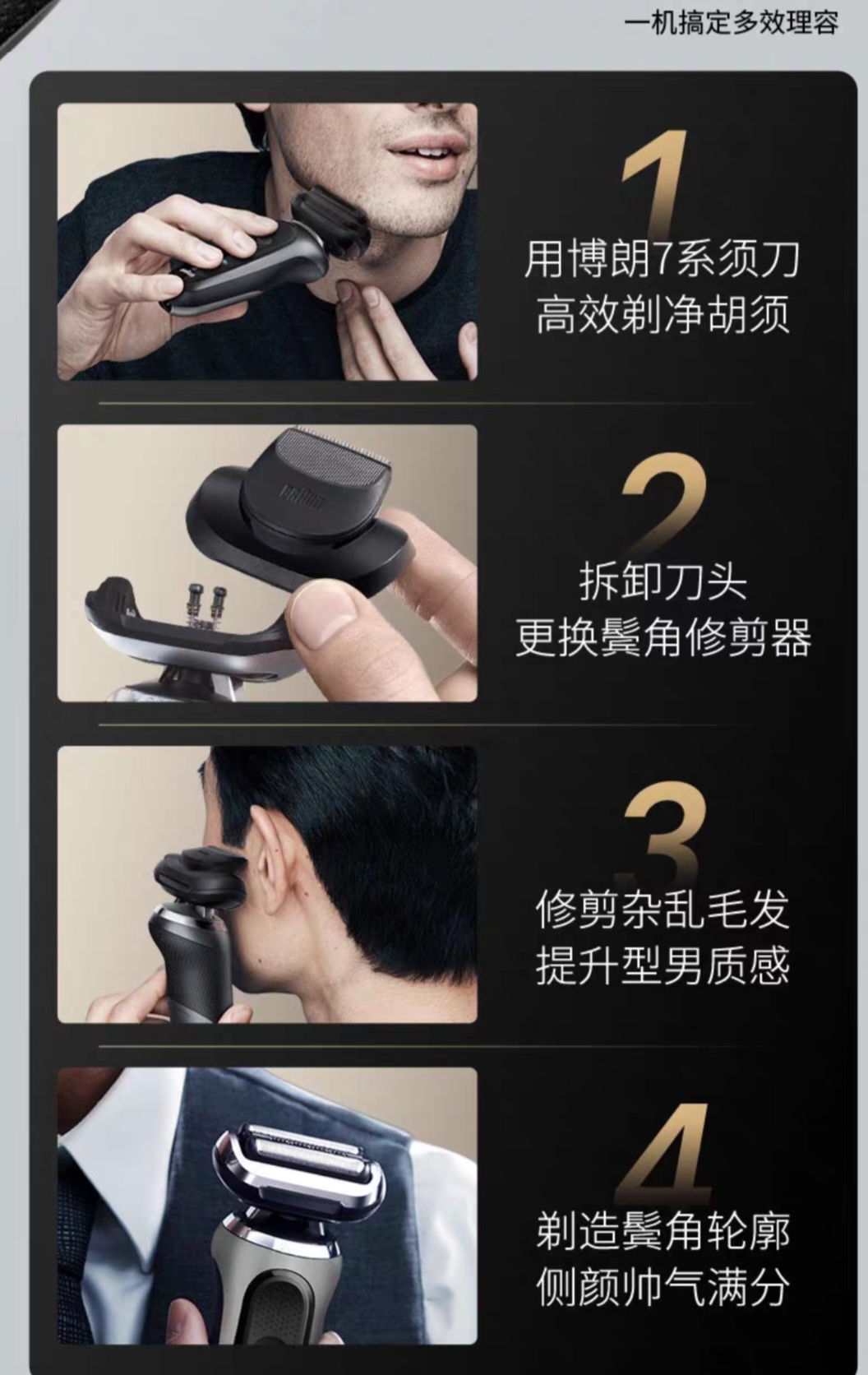 一机搞定多效理容

1
用博朗7系须刀
高效剃净胡须

BRAUN

2
拆卸刀头
更换鬓角修剪器

3
修剪杂乱毛发
提升型男质感

4
剃造鬓角轮廓
侧颜帅气满分