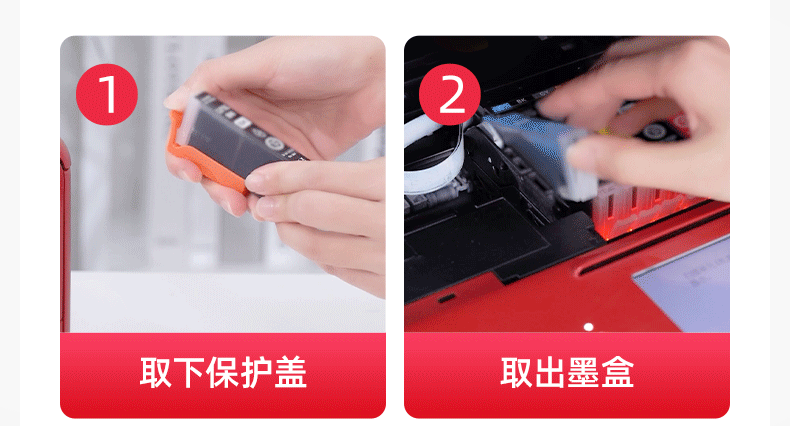 1

取下保护盖

2

取出墨盒