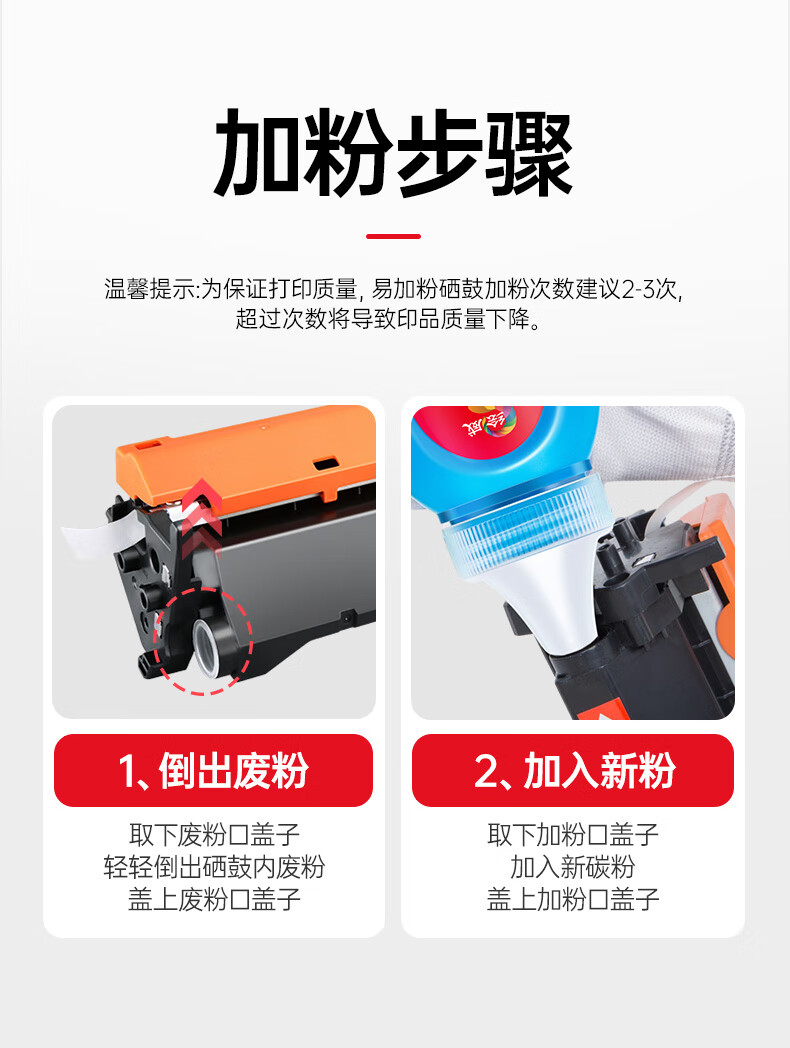 加粉步骤

温馨提示:为保证打印质量, 易加粉硒鼓加粉次数建议2-3次, 超过次数将导致印品质量下降。

1、倒出废粉

取下废粉口盖子
轻轻倒出硒鼓内废粉
盖上废粉口盖子

2、加入新粉

取下加粉口盖子
加入新碳粉
盖上加粉口盖子