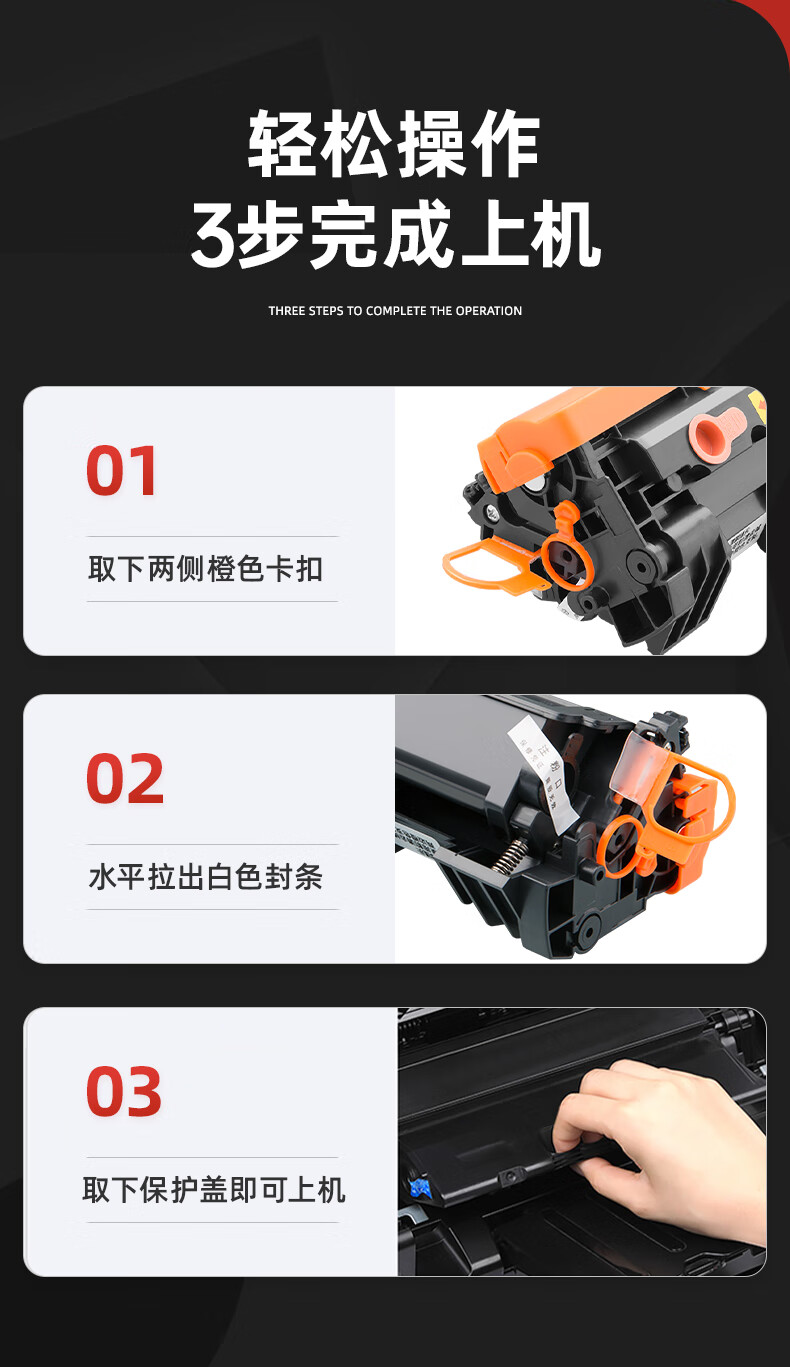 轻松操作
3步完成上机

THREE STEPS TO COMPLETE THE OPERATION

01

取下两侧橙色卡扣

02

水平拉出白色封条

03

取下保护盖即可上机