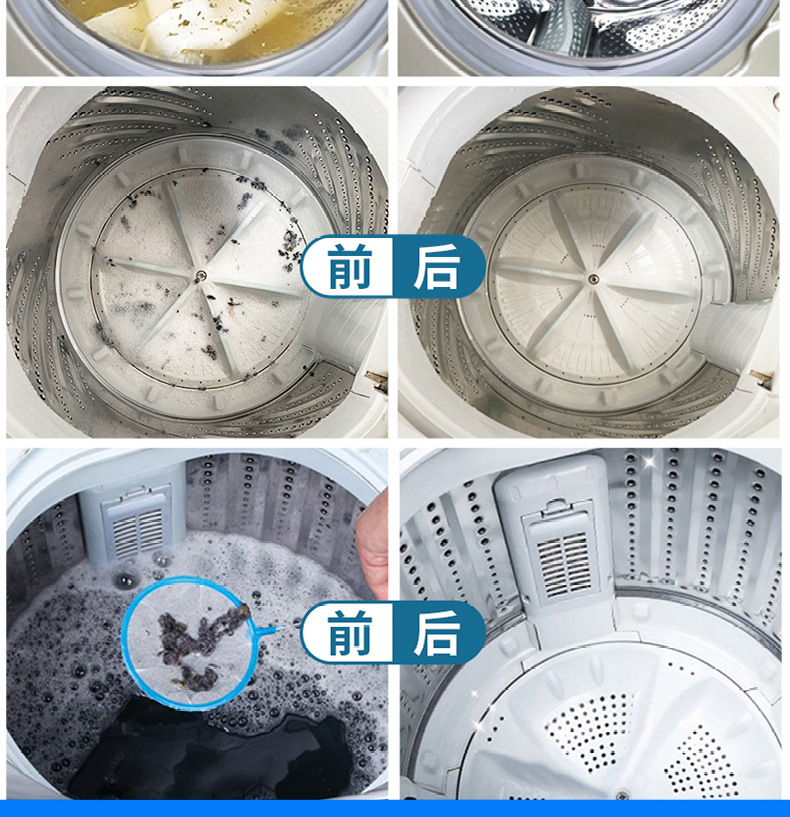 前 后

前 后