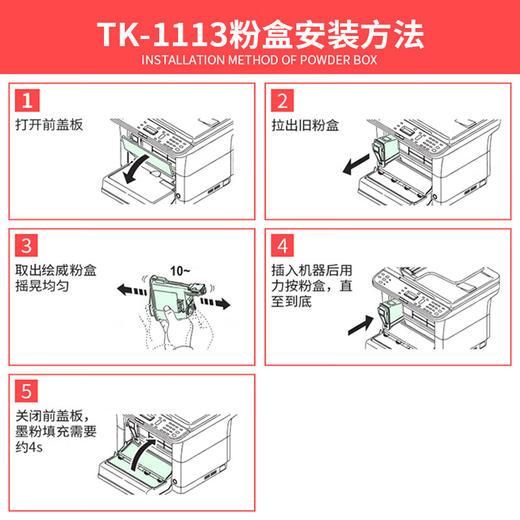 TK-1113粉盒安装方法
INSTALLATION METHOD OF POWDER BOX

1
打开前盖板

2
拉出旧粉盒

3
取出绘威粉盒摇晃均匀

10~

4
插入机器后用力按粉盒，直至到底

5
关闭前盖板，墨粉填充需要约4s