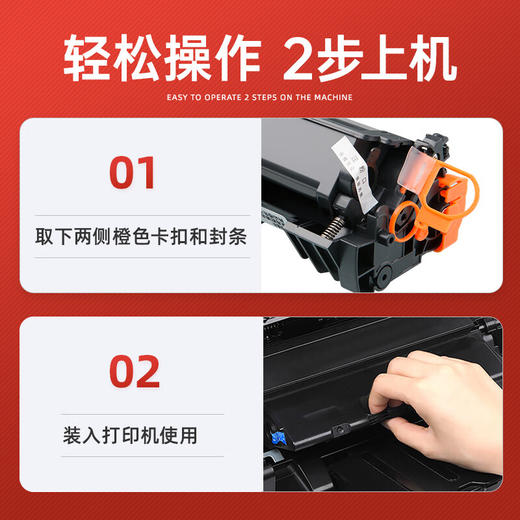 轻松操作 2步上机

EASY TO OPERATE 2 STEPS ON THE MACHINE

01

取下两侧橙色卡扣和封条

02

装入打印机使用