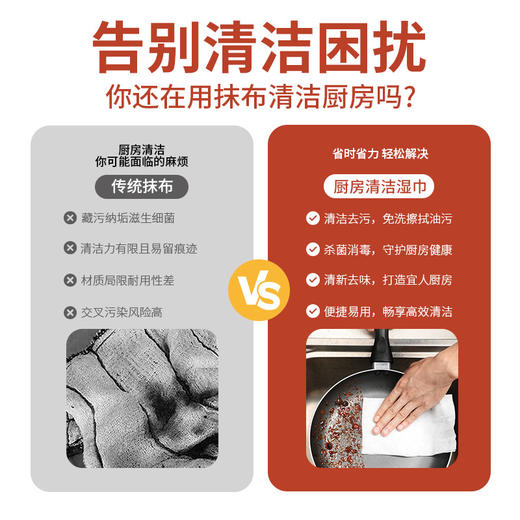 告别清洁困扰
你还在用抹布清洁厨房吗？

厨房清洁
你可能面临的麻烦

传统抹布

藏污纳垢滋生细菌

清洁力有限且易留痕迹

材质局限耐用性差

交叉污染风险高

VS

省时省力 轻松解决

厨房清洁湿巾

清洁去污，免洗擦拭油污

杀菌消毒，守护厨房健康

清新去味，打造宜人厨房

便捷易用，畅享高效清洁