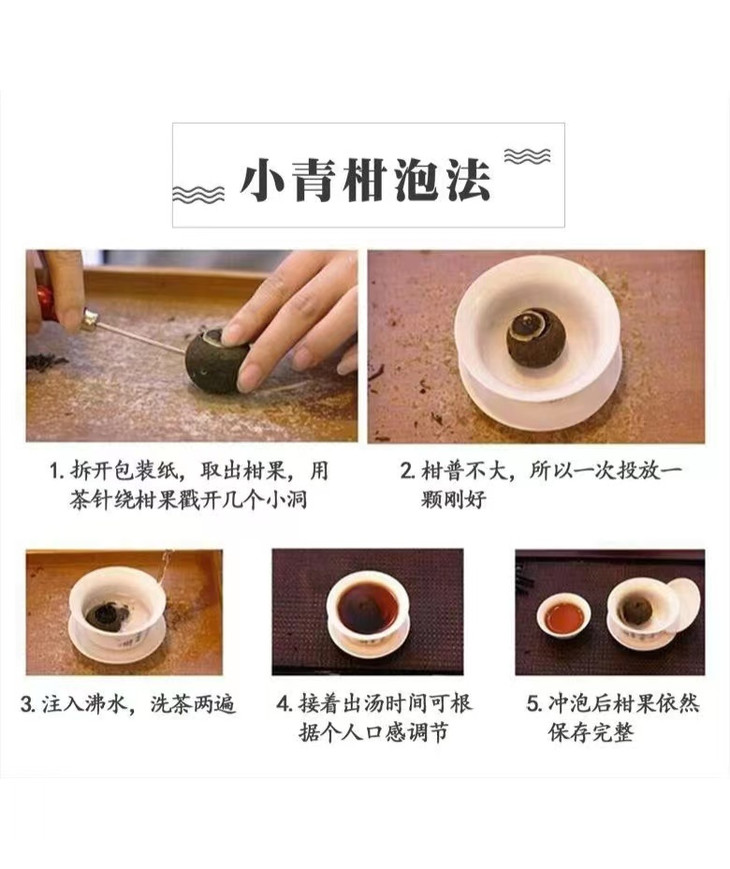 小青柑泡法

1. 拆开包装纸，取出柑果，用茶针绕柑果戳开几个小洞

2. 柑普不大，所以一次投放一颗刚好

3. 注入沸水，洗茶两遍

4. 接着出汤时间可根据个人口感调节

5. 冲泡后柑果依然保存完整