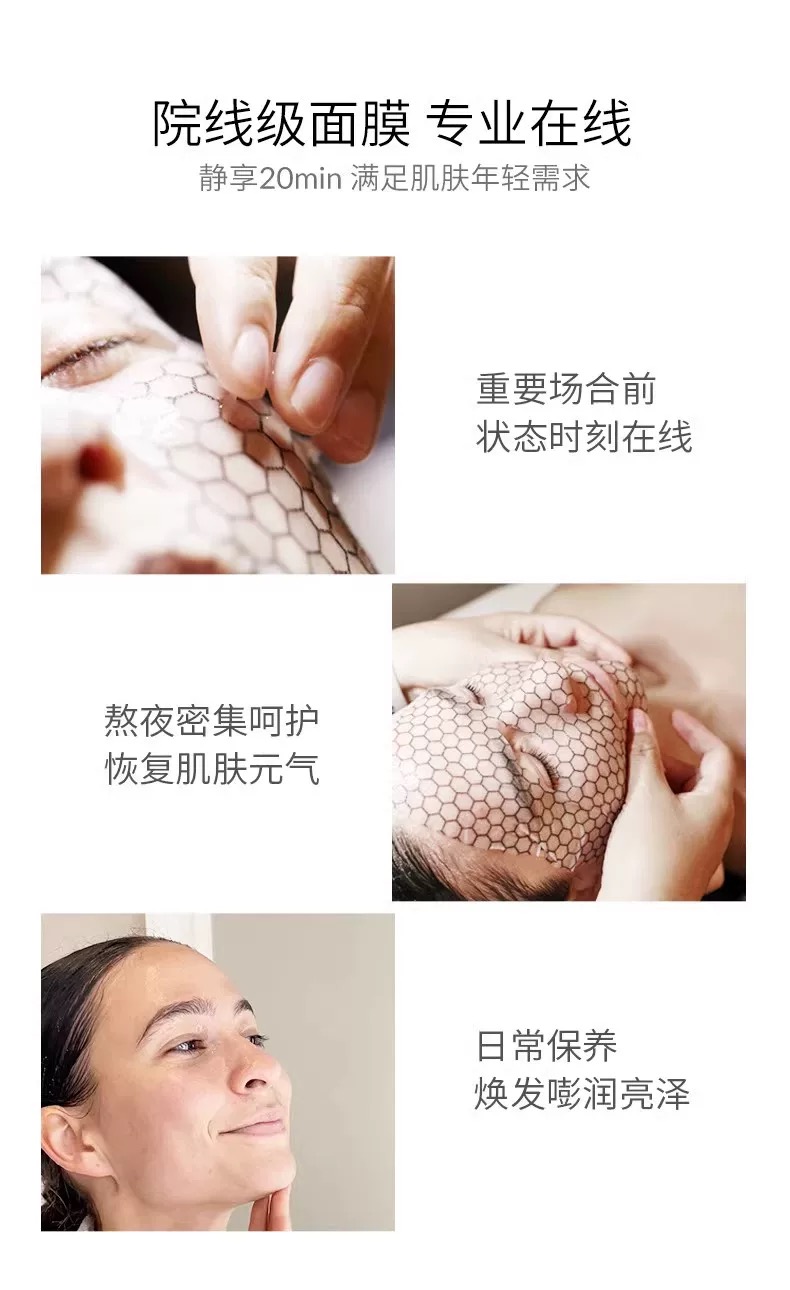 院线级面膜 专业在线
静享20min 满足肌肤年轻需求

重要场合前
状态时刻在线

熬夜密集呵护
恢复肌肤元气

日常保养
焕发嘭润亮泽