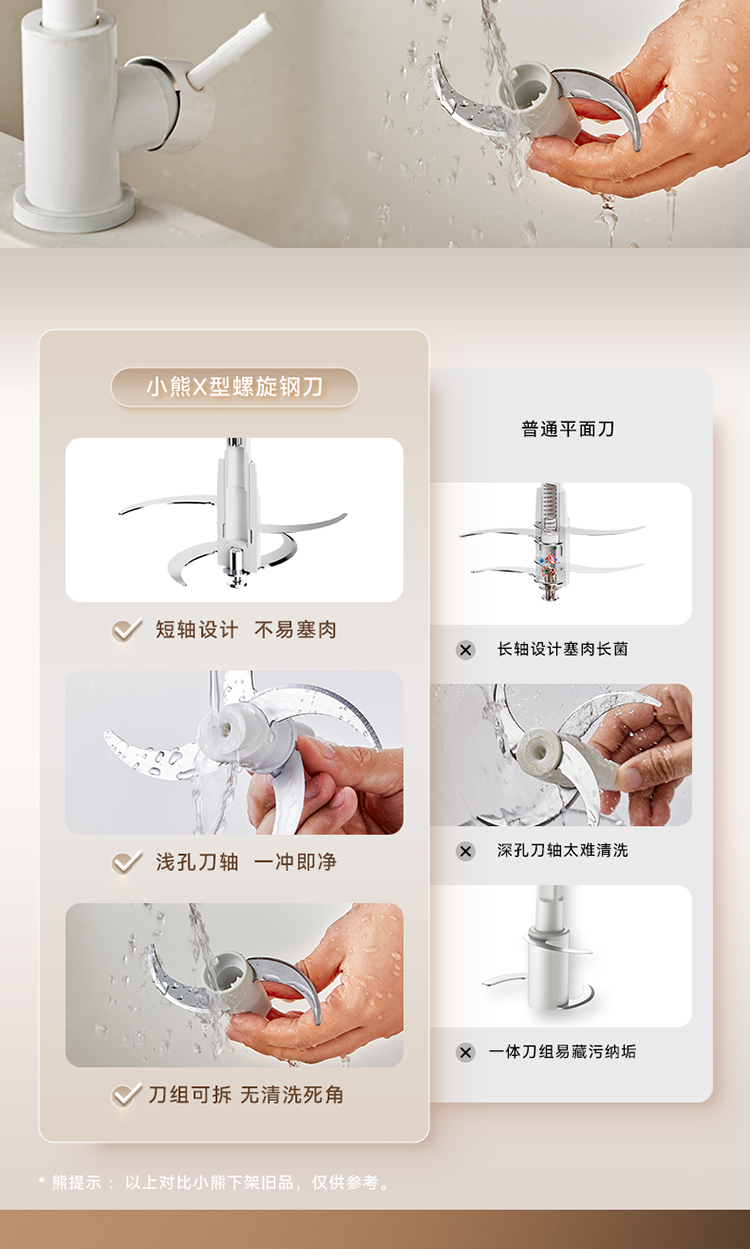 小熊X型螺旋钢刀

短轴设计 不易塞肉

浅孔刀轴 一冲即净

刀组可拆 无清洗死角

普通平面刀

长轴设计塞肉长菌

深孔刀轴太难清洗

一体刀组易藏污纳垢

* 熊提示： 以上对比小熊下架旧品，仅供参考。