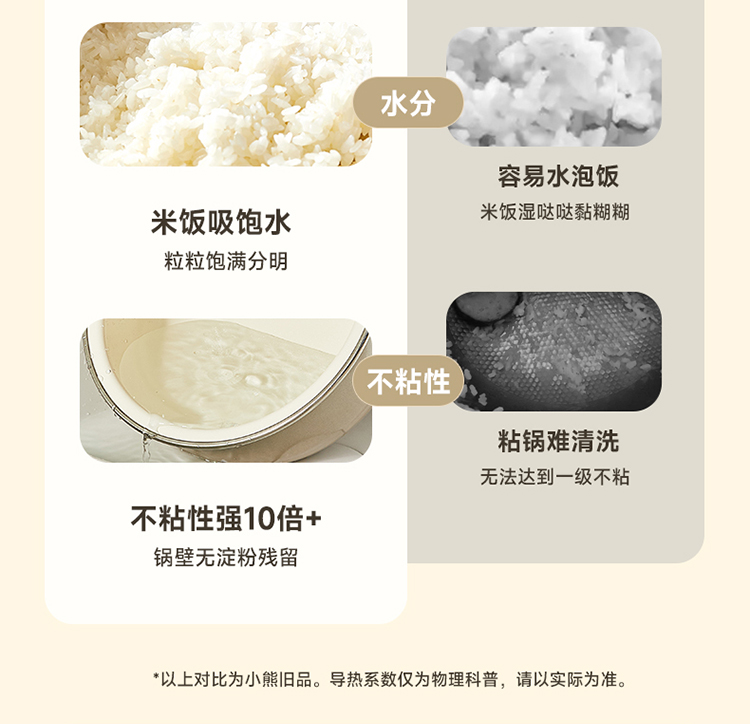 水分

米饭吸饱水
粒粒饱满分明

容易水泡饭
米饭湿哒哒黏糊糊

不粘性

不粘性强10倍+
锅壁无淀粉残留

粘锅难清洗
无法达到一级不粘

*以上对比为小熊旧品。导热系数仅为物理科普，请以实际为准。