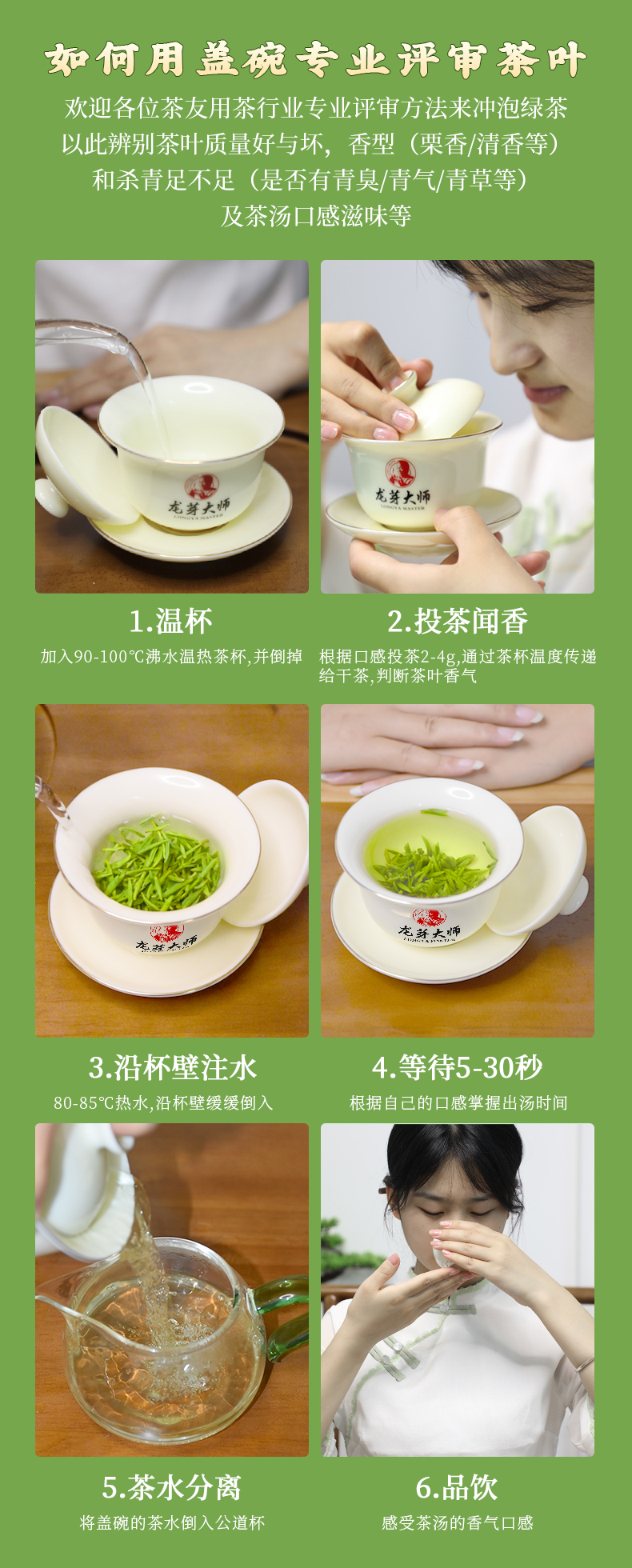 如何用盖碗专业评审茶叶

欢迎各位茶友用茶行业专业评审方法来冲泡绿茶
以此辨别茶叶质量好与坏，香型（栗香/清香等）
和杀青足不足（是否有青臭/青气/青草等）
及茶汤口感滋味等

龙芽大师
LONGYA MASTER

龙芽大师
LONGYA MASTER

1.温杯
加入90-100℃沸水温热茶杯,并倒掉

2.投茶闻香
根据口感投茶2-4g,通过茶杯温度传递给干茶,判断茶叶香气

龙芽大师

龙芽大师
LONGYA MASTER

3.沿杯壁注水
80-85℃热水,沿杯壁缓缓倒入

4.等待5-30秒
根据自己的口感掌握出汤时间

5.茶水分离
将盖碗的茶水倒入公道杯

6.品饮
感受茶汤的香气口感