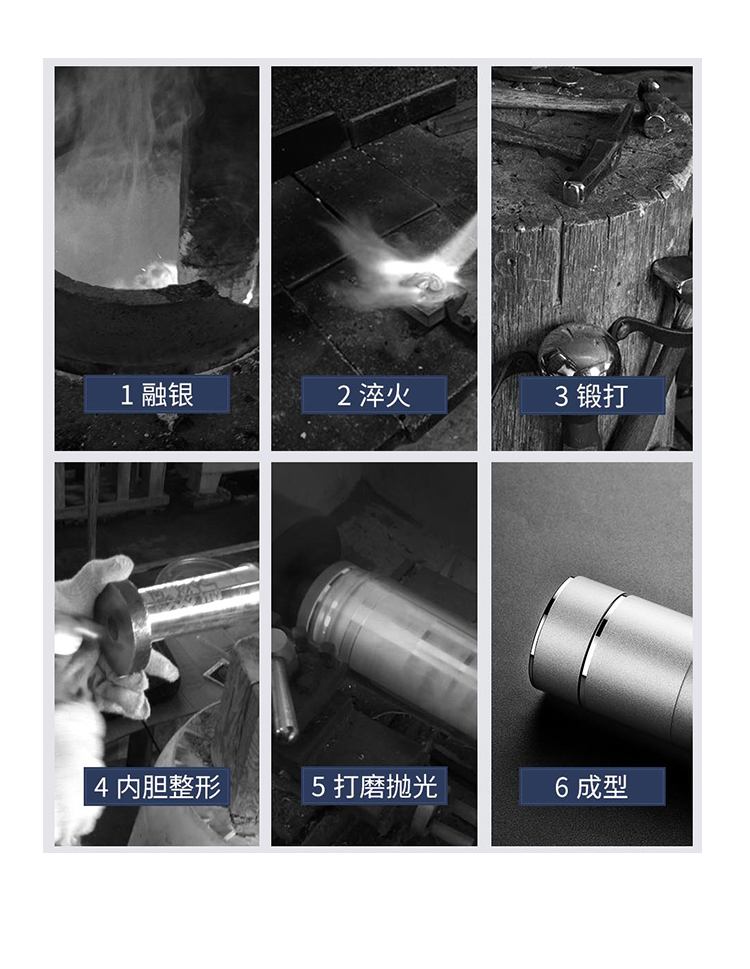 1 融银

2 淬火

3 锻打

4 内胆整形

5 打磨抛光

6 成型