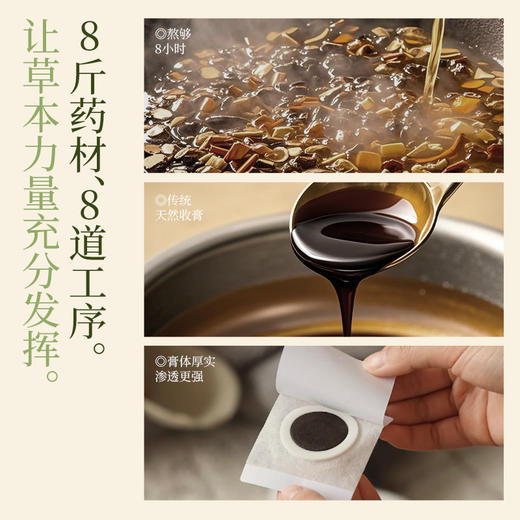 8斤药材、8道工序。

让草本力量充分发挥。

◎熬够
8小时

◎传统
天然收膏

◎膏体厚实
渗透更强