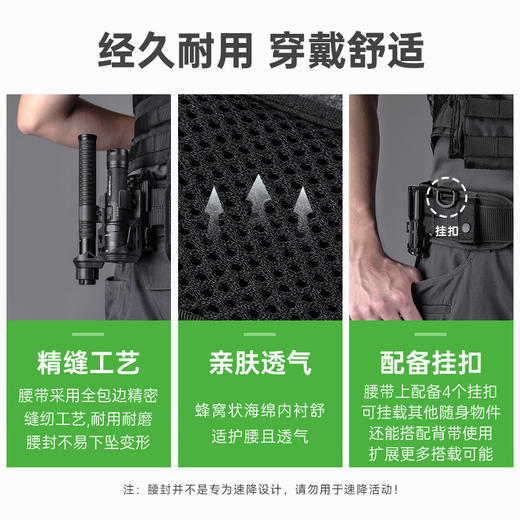 经久耐用 穿戴舒适

挂扣

精缝工艺

腰带采用全包边精密缝纫工艺,耐用耐磨腰封不易下坠变形

亲肤透气

蜂窝状海绵内衬舒适护腰且透气

配备挂扣

腰带上配备4个挂扣可挂载其他随身物件还能搭配背带使用扩展更多搭载可能

注：腰封并不是专为速降设计，请勿用于速降活动！